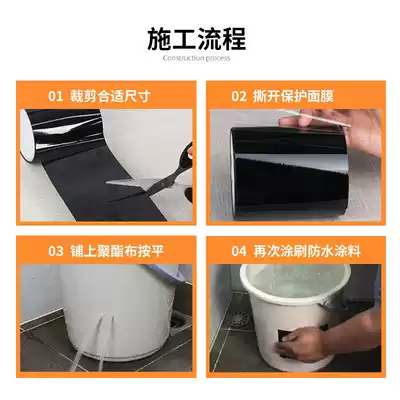 施工流程

Construction process

01 裁剪合适尺寸

02 撕开保护面膜

03 铺上聚酯布按平

04 再次涂刷防水涂料