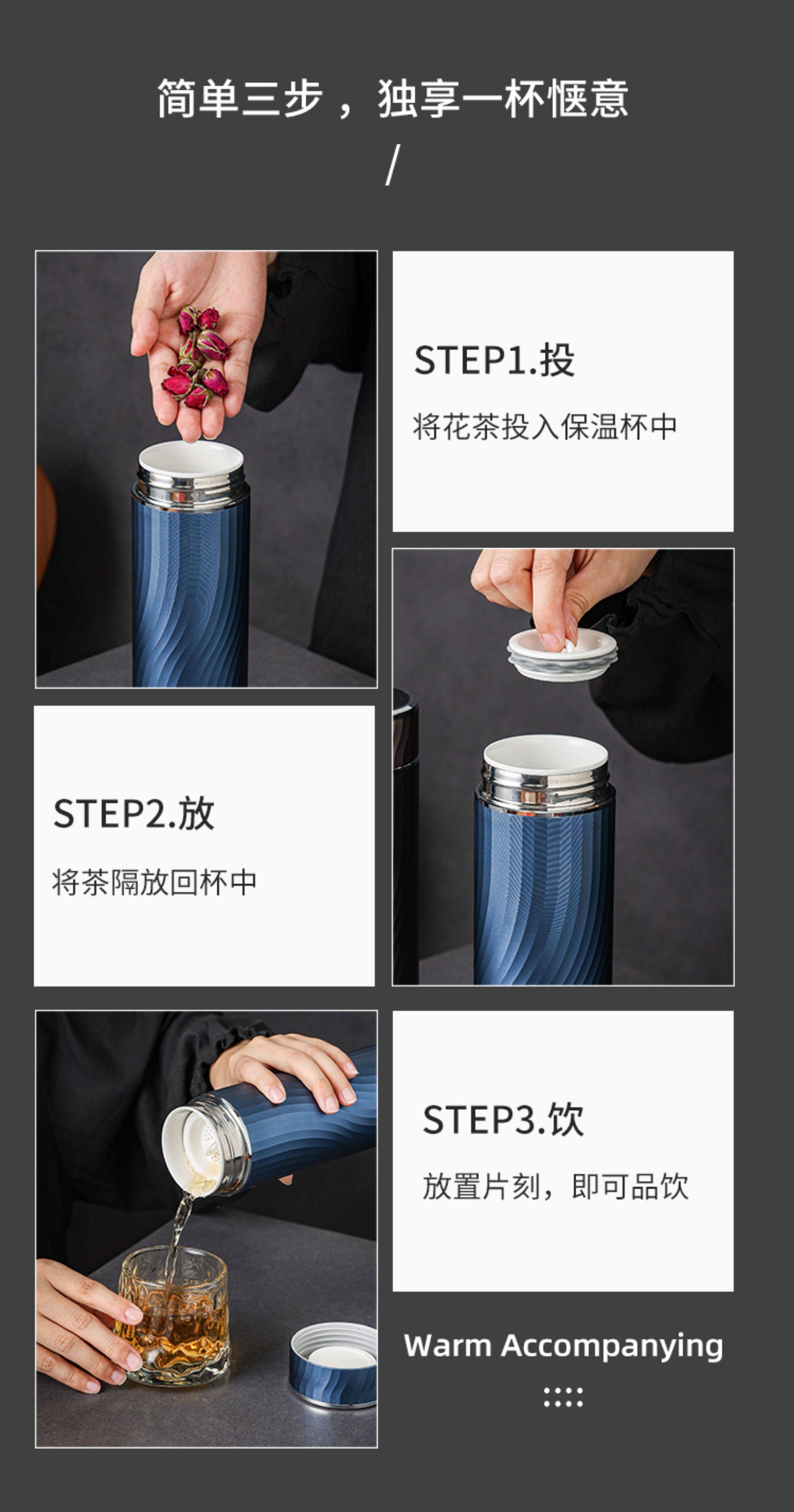 简单三步，独享一杯惬意

/

STEP1.投

将花茶投入保温杯中

STEP2.放

将茶隔放回杯中

STEP3.饮

放置片刻，即可品饮

Warm Accompanying

::::