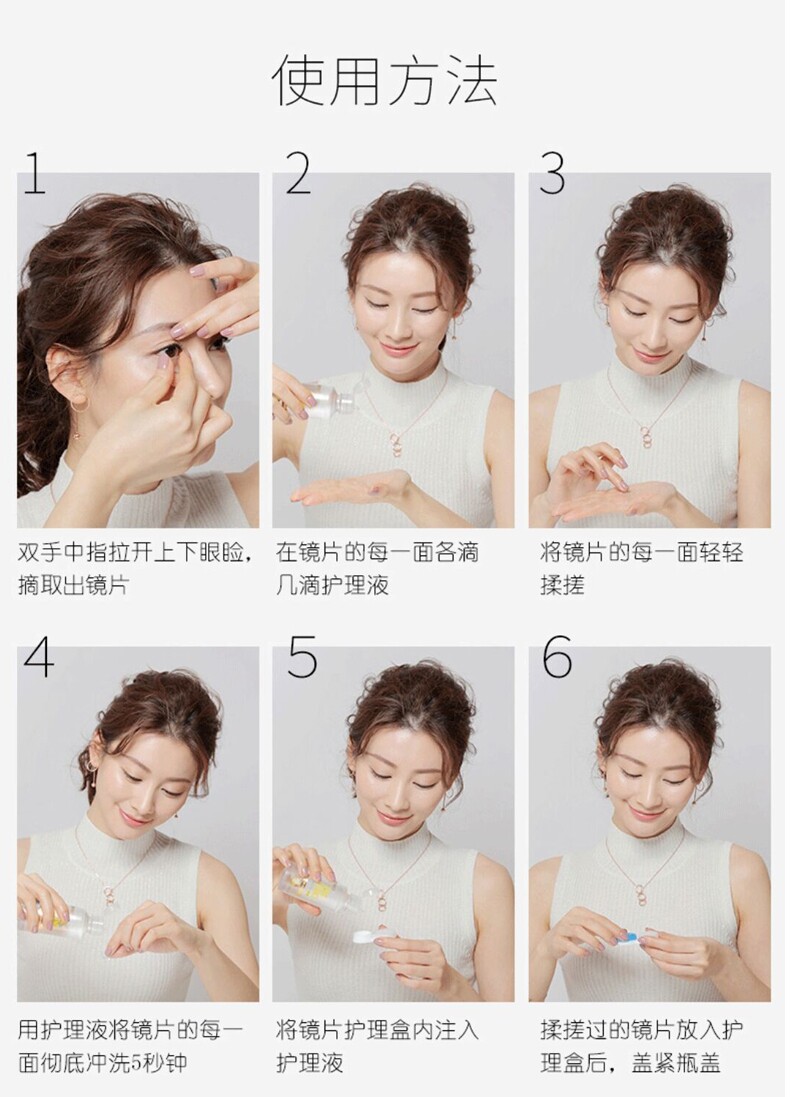 使用方法

1

双手中指拉开上下眼睑，摘取出镜片

2

在镜片的每一面各滴几滴护理液

3

将镜片的每一面轻轻揉搓

4

用护理液将镜片的每一面彻底冲洗5秒钟

5

将镜片护理盒内注入护理液

6

揉搓过的镜片放入护理盒后，盖紧瓶盖