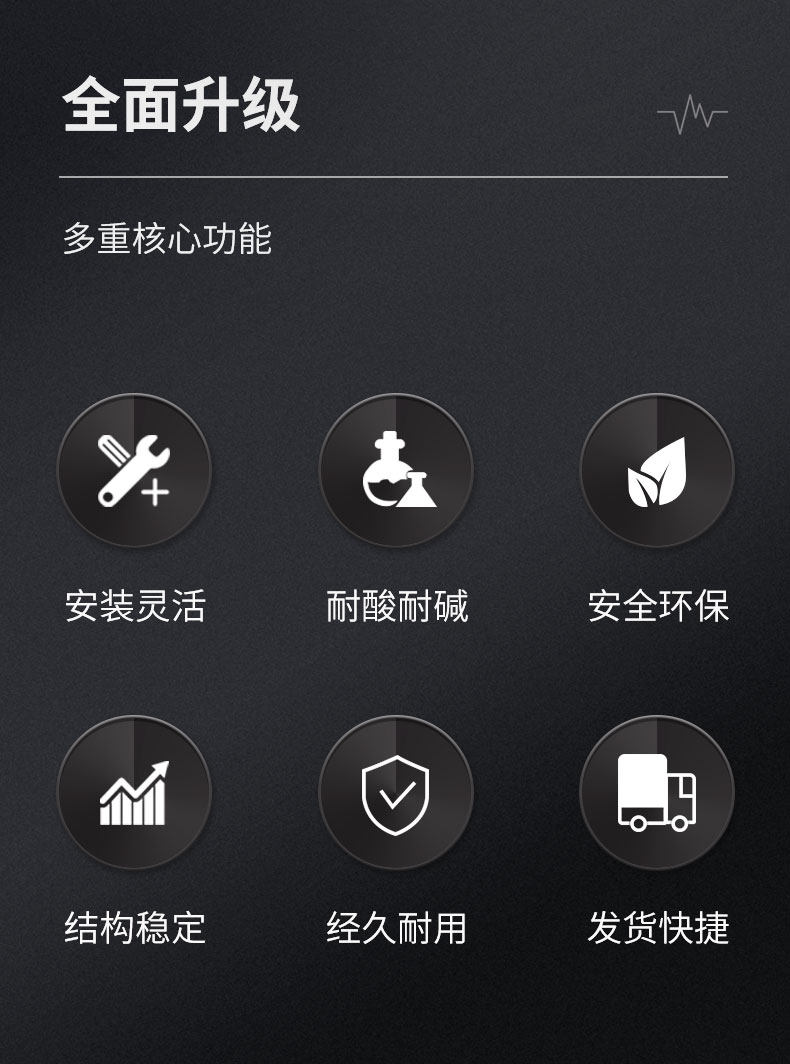 全面升级

多重核心功能

安装灵活 耐酸耐碱 安全环保

结构稳定 经久耐用 发货快捷