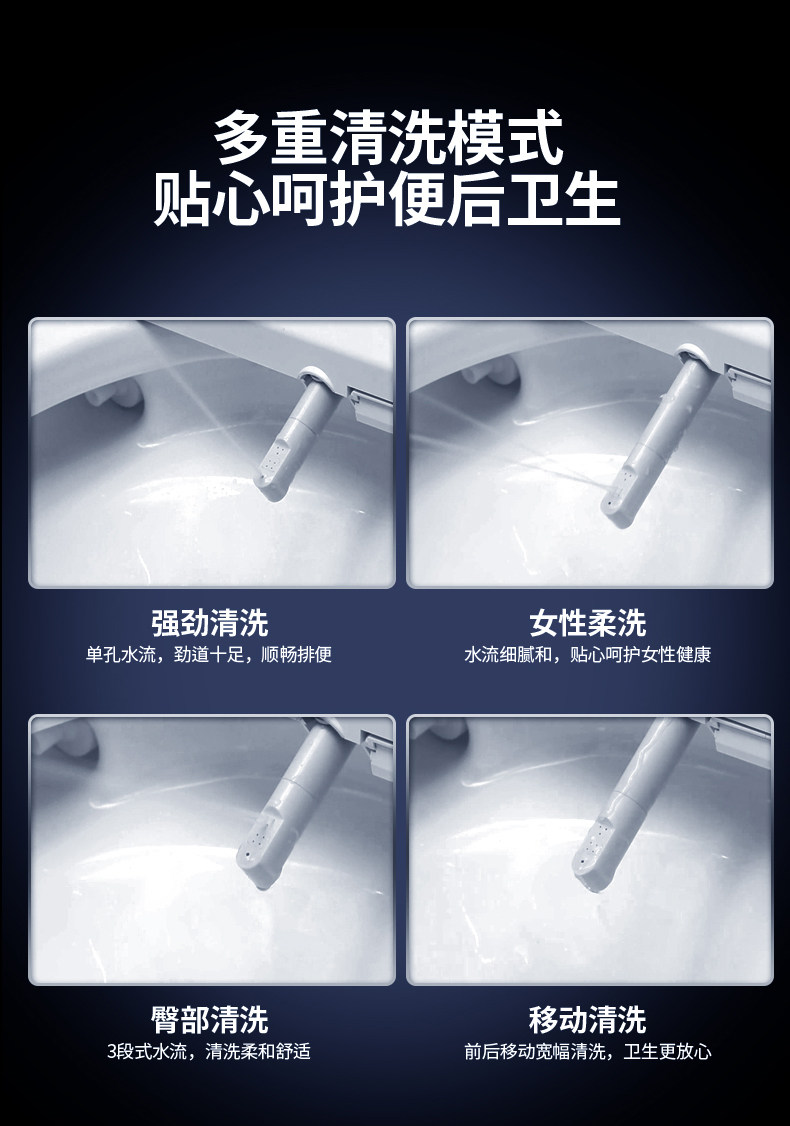 多重清洗模式
贴心呵护便后卫生

强劲清洗
单孔水流，劲道十足，顺畅排便

女性柔洗
水流细腻和，贴心呵护女性健康

臀部清洗
3段式水流，清洗柔和舒适

移动清洗
前后移动宽幅清洗，卫生更放心