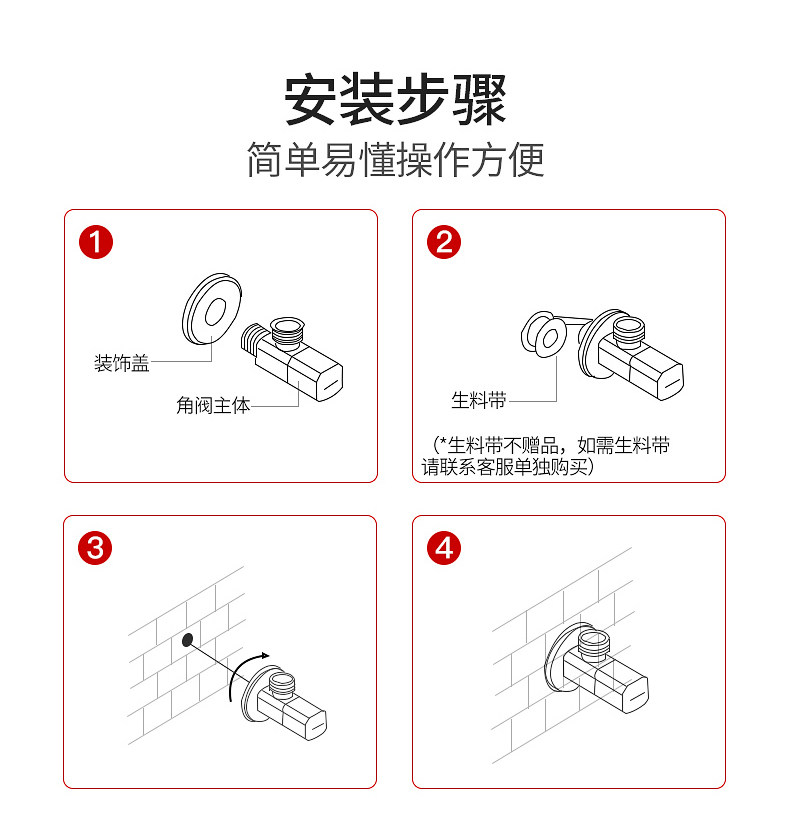 安装步骤
简单易懂操作方便

1
装饰盖
角阀主体

2
生料带
（*生料带不赠品，如需生料带请联系客服单独购买）

3

4