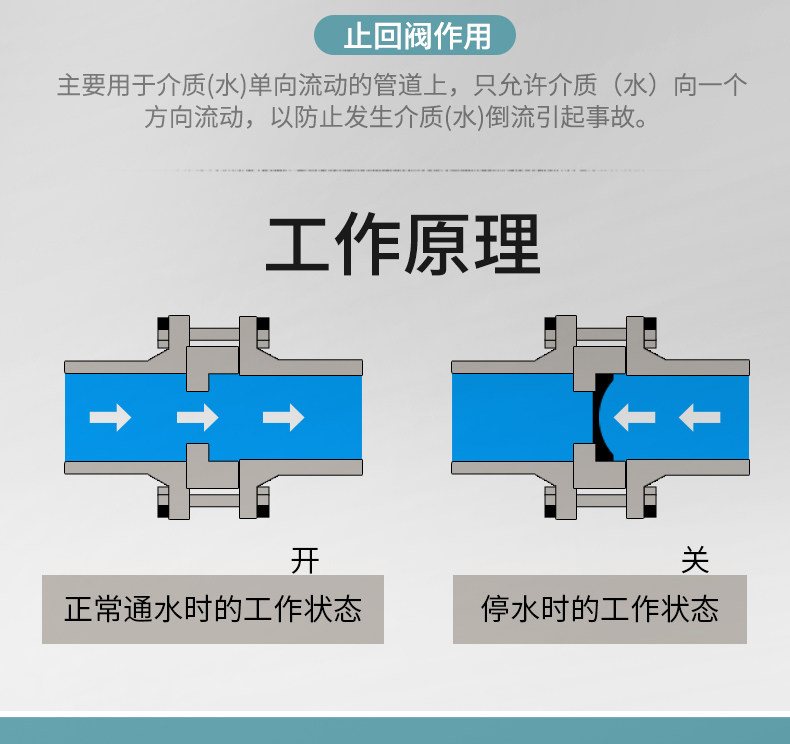 止回阀作用

主要用于介质(水)单向流动的管道上，只允许介质（水）向一个方向流动，以防止发生介质(水)倒流引起事故。

工作原理

开

正常通水时的工作状态

关

停水时的工作状态