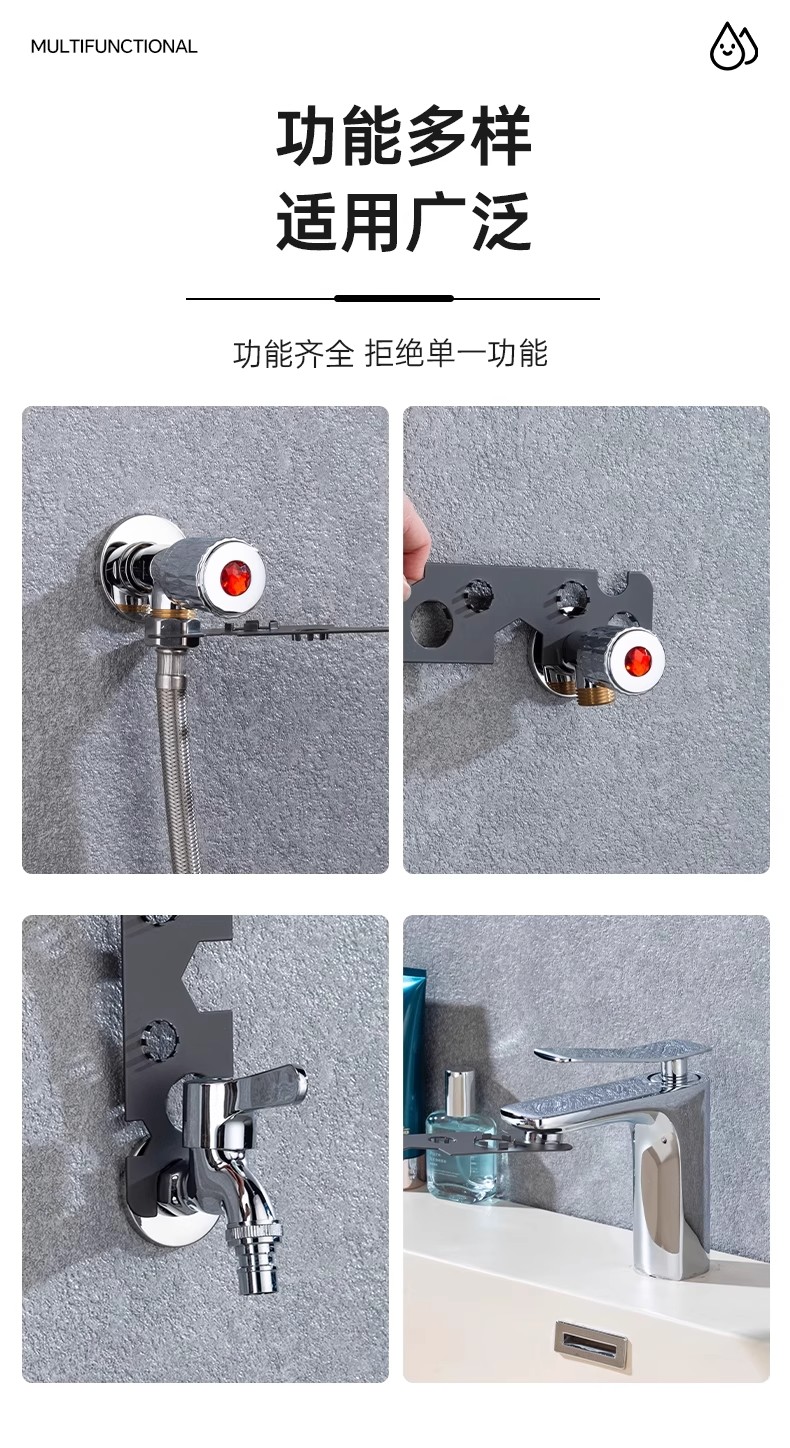 MULTIFUNCTIONAL

功能多样
适用广泛

功能齐全 拒绝单一功能