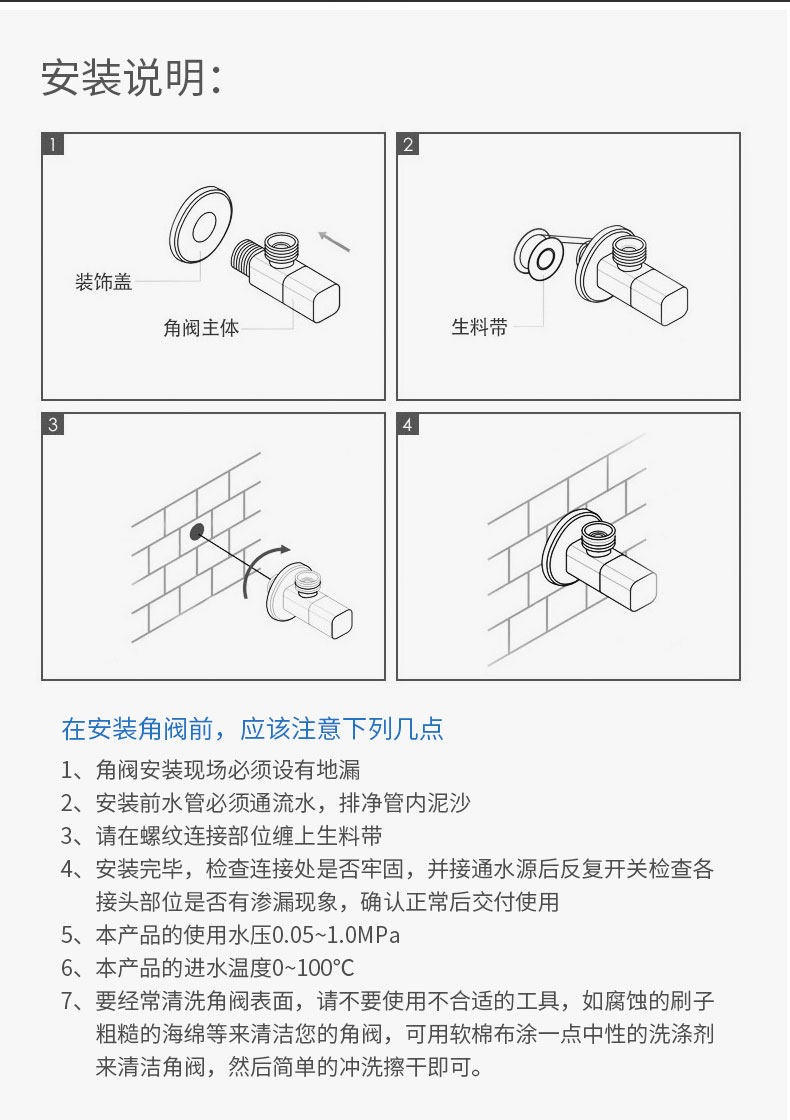 安装说明：

1

装饰盖

角阀主体

2

生料带

3

4

在安装角阀前，应该注意下列几点

1、角阀安装现场必须设有地漏
2、安装前水管必须通流水，排净管内泥沙
3、请在螺纹连接部位缠上生料带
4、安装完毕，检查连接处是否牢固，并接通水源后反复开关检查各接头部位是否有渗漏现象，确认正常后交付使用
5、本产品的使用水压0.05~1.0MPa
6、本产品的进水温度0~100°C
7、要经常清洗角阀表面，请不要使用不合适的工具，如腐蚀的刷子粗糙的海绵等来清洁您的角阀，可用软棉布涂一点中性的洗涤剂来清洁角阀，然后简单的冲洗擦干即可。