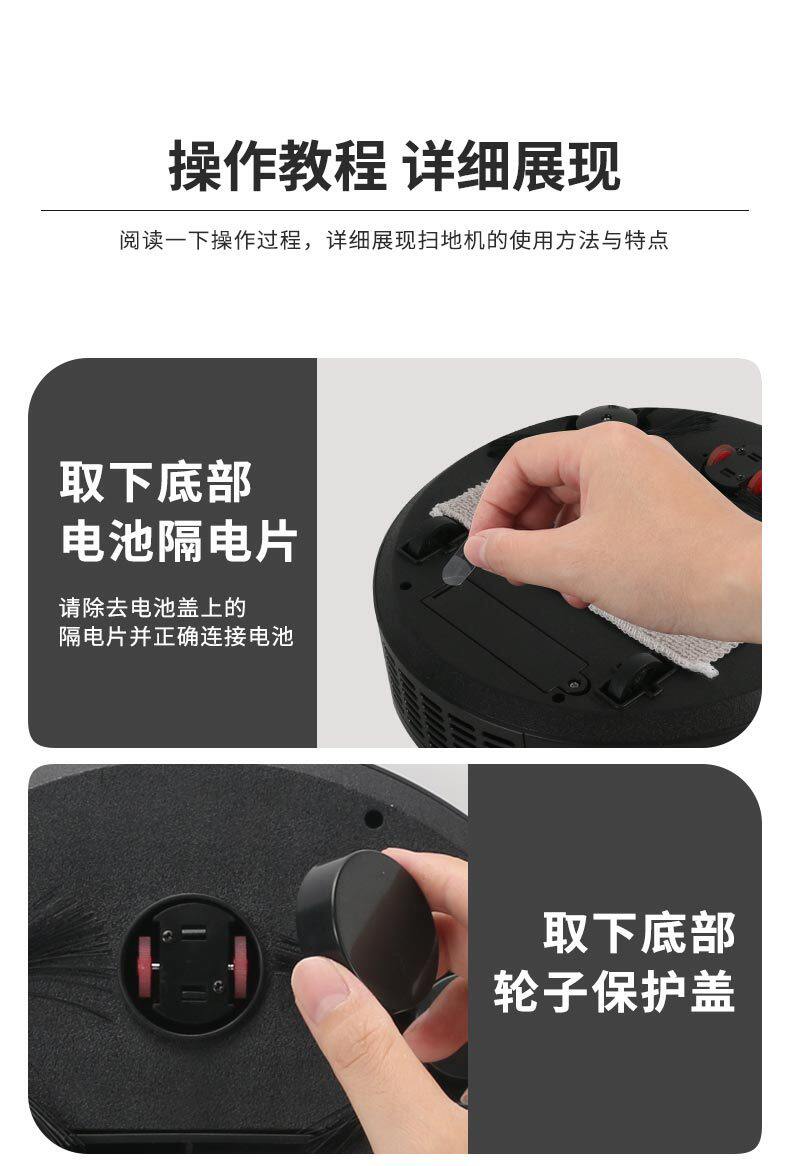 操作教程 详细展现

阅读一下操作过程，详细展现扫地机的使用方法与特点

取下底部
电池隔电片

请除去电池盖上的
隔电片并正确连接电池

取下底部
轮子保护盖