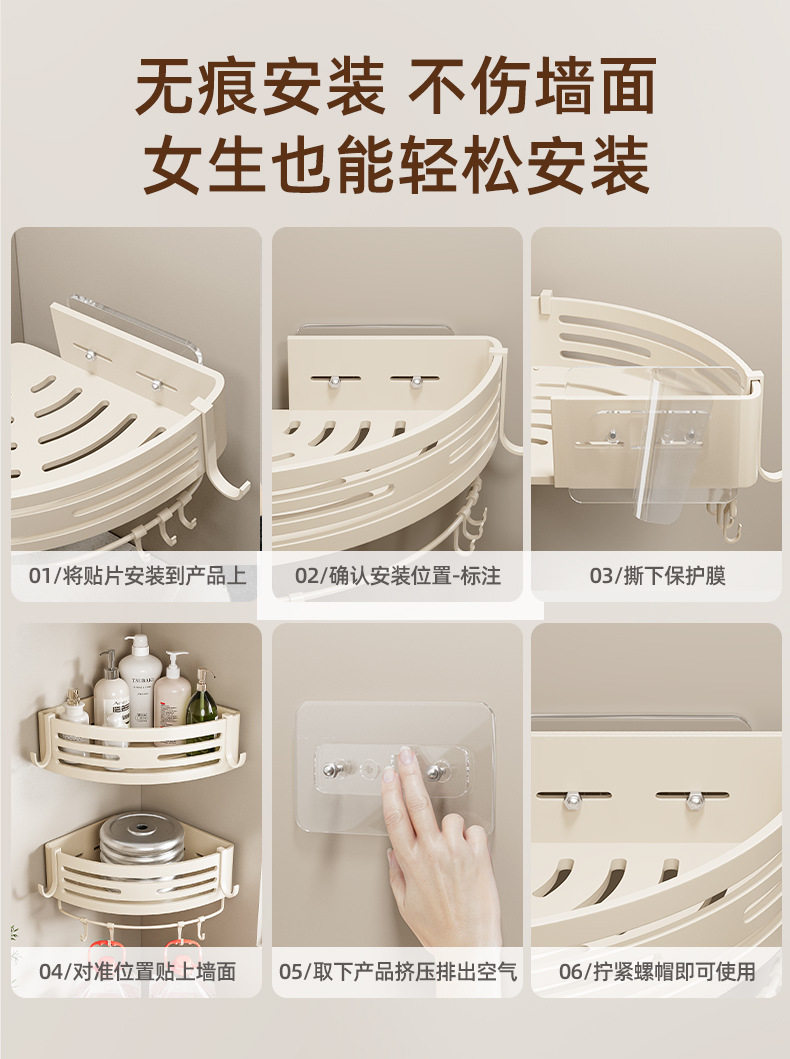 无痕安装 不伤墙面
女生也能轻松安装

01/将贴片安装到产品上

02/确认安装位置-标注

03/撕下保护膜

04/对准位置贴上墙面

05/取下产品挤压排出空气

06/拧紧螺帽即可使用