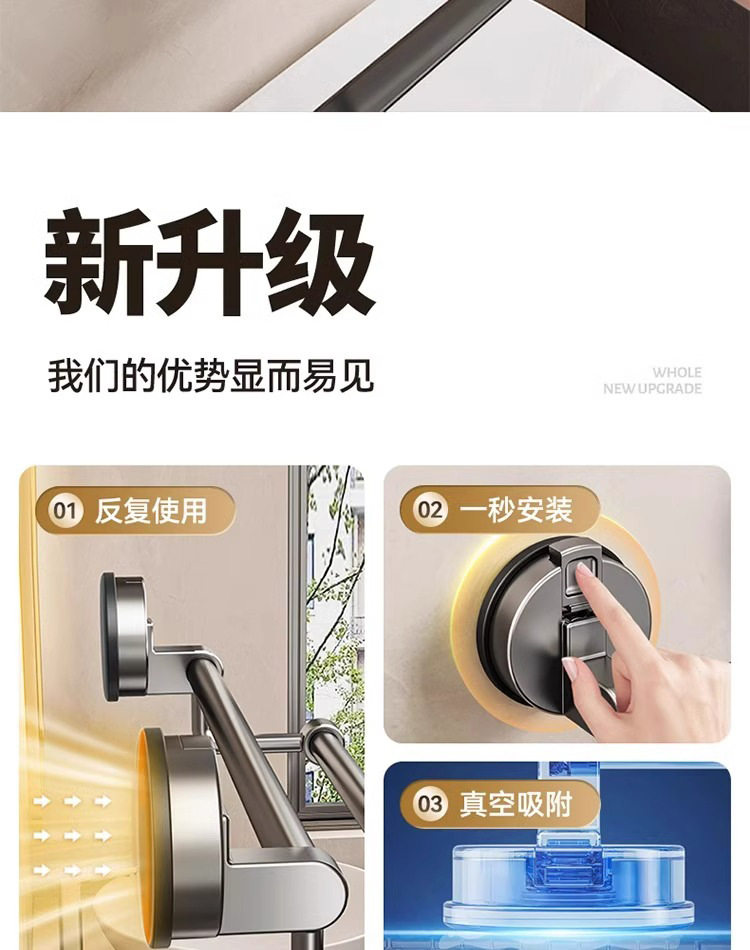 新升级

我们的优势显而易见

WHOLE
NEW UPGRADE

01 反复使用

02 一秒安装

03 真空吸附