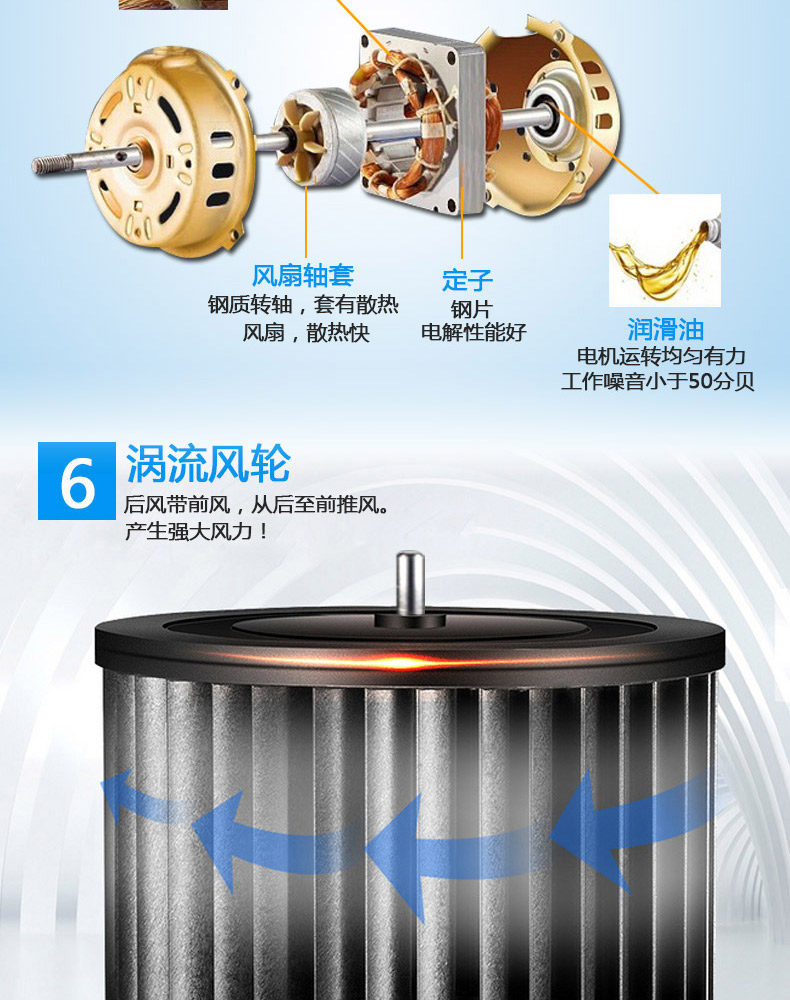 风扇轴套
钢质转轴，套有散热风扇，散热快

定子
钢片
电解性能好

润滑油
电机运转均匀有力
工作噪音小于50分贝

6 涡流风轮
后风带前风，从后至前推风。
产生强大风力！