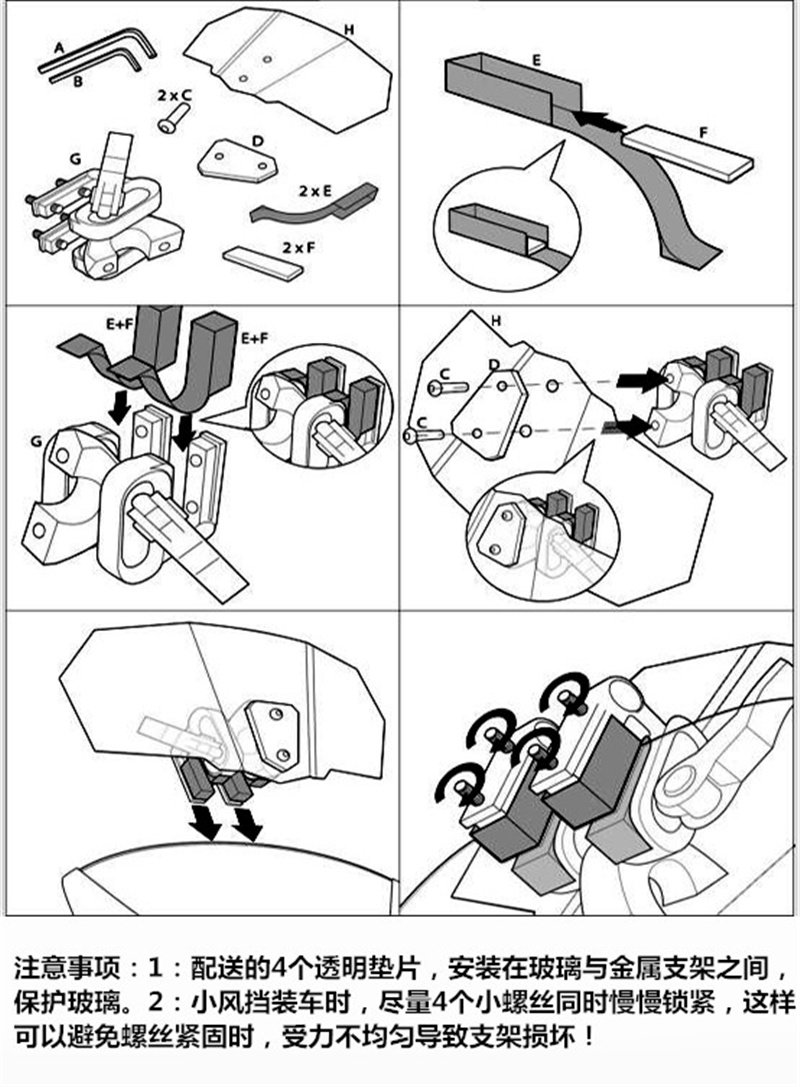 A
B
H
2 x C
D
G
2 x E
2 x F

E
F

E+F
E+F
G

H
C
D
C

注意事项：1：配送的4个透明垫片，安装在玻璃与金属支架之间，保护玻璃。2：小风挡装车时，尽量4个小螺丝同时慢慢锁紧，这样可以避免螺丝紧固时，受力不均匀导致支架损坏！