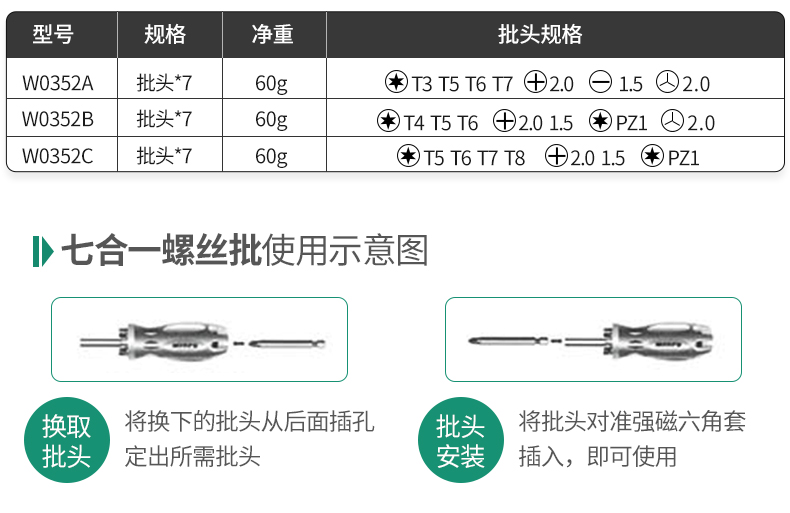 | 型号 | 规格 | 净重 | 批头规格 |
|---|---|---|---|
| W0352A | 批头*7 | 60g | T3 T5 T6 T7 2.0 1.5 2.0 |
| W0352B | 批头*7 | 60g | T4 T5 T6 2.0 1.5 PZ1 2.0 |
| W0352C | 批头*7 | 60g | T5 T6 T7 T8 2.0 1.5 PZ1 |

七合一螺丝批使用示意图

换取批头

将换下的批头从后面插孔定出所需批头

批头安装

将批头对准强磁六角套插入，即可使用