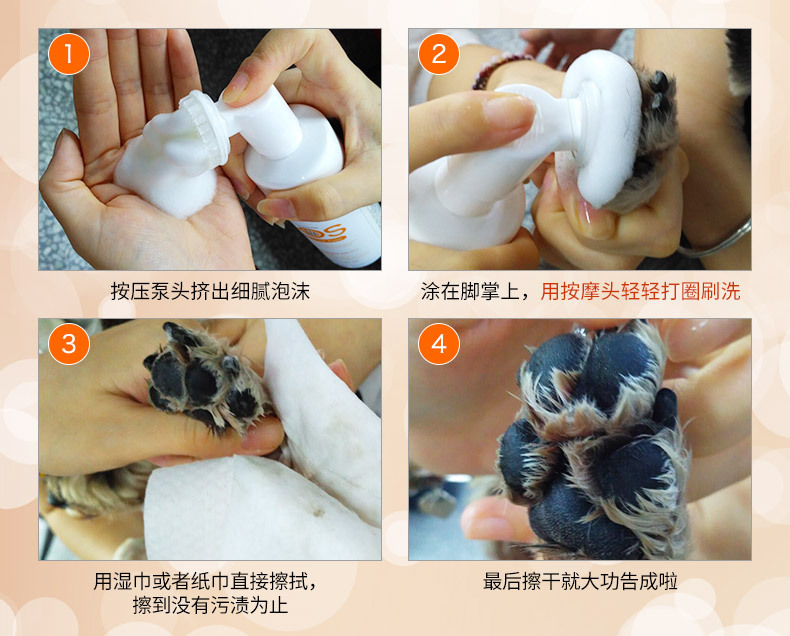 1

按压泵头挤出细腻泡沫

2

涂在脚掌上，用按摩头轻轻打圈刷洗

3

用湿巾或者纸巾直接擦拭，擦到没有污渍为止

4

最后擦干就大功告成啦