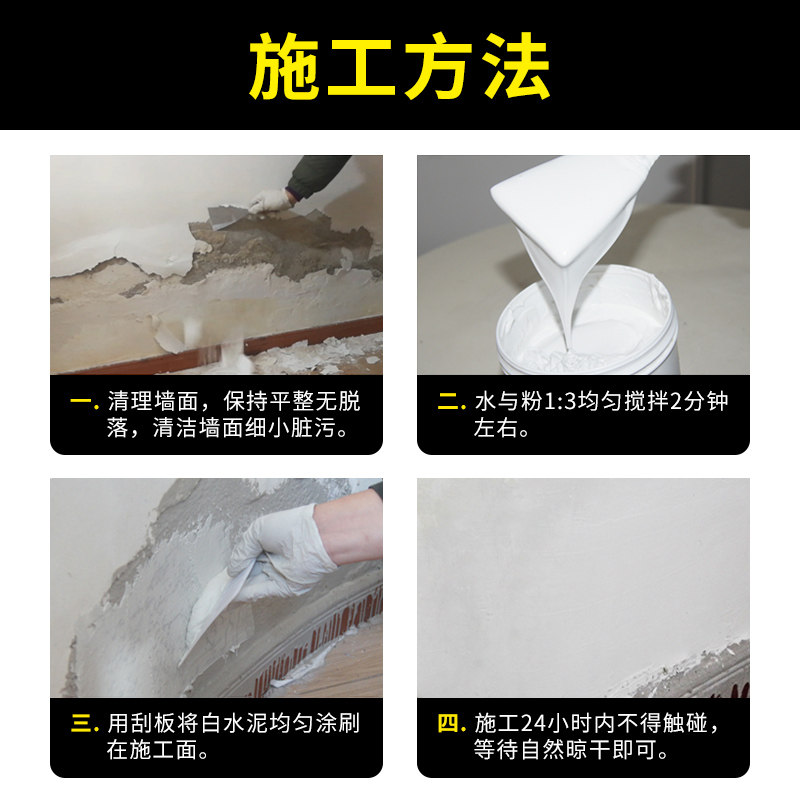 施工方法

一. 清理墙面，保持平整无脱落，清洁墙面细小脏污。

二. 水与粉1:3均匀搅拌2分钟左右。

三. 用刮板将白水泥均匀涂刷在施工面。

四. 施工24小时内不得触碰，等待自然晾干即可。