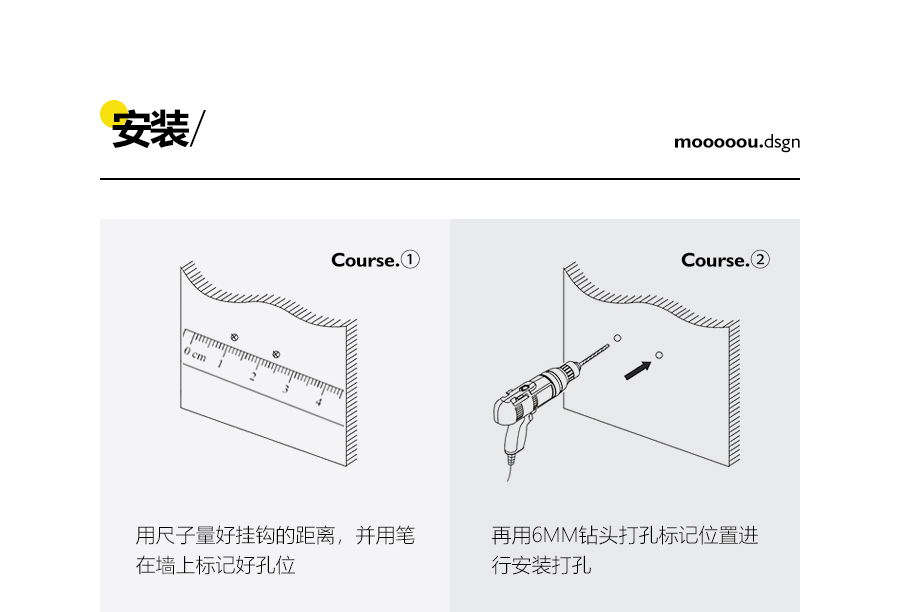 安装/

mooooou.dsgn

Course.①

0 cm 1 2 3 4

用尺子量好挂钩的距离，并用笔在墙上标记好孔位

Course.②

再用6MM钻头打孔标记位置进行安装打孔