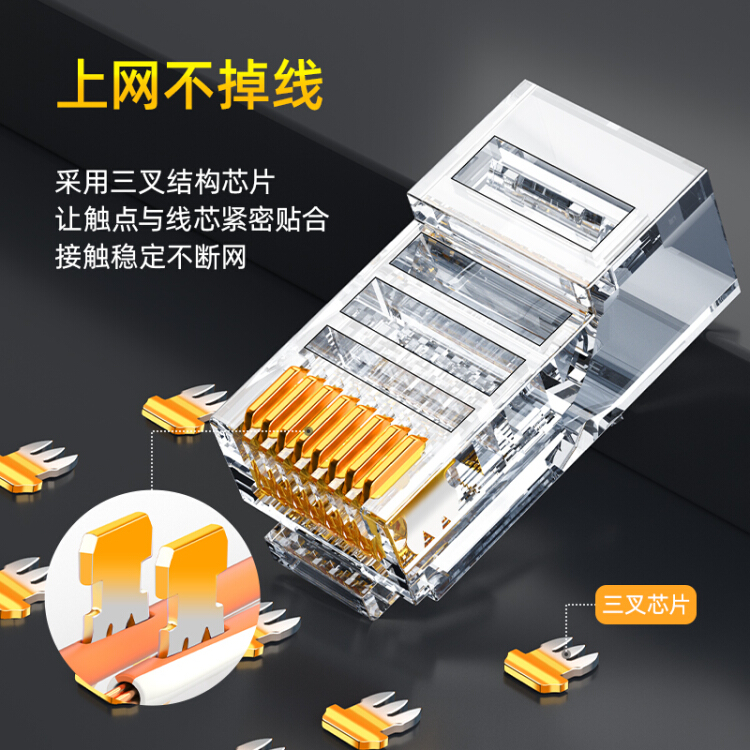 上网不掉线

采用三叉结构芯片
让触点与线芯紧密贴合
接触稳定不断网

三叉芯片