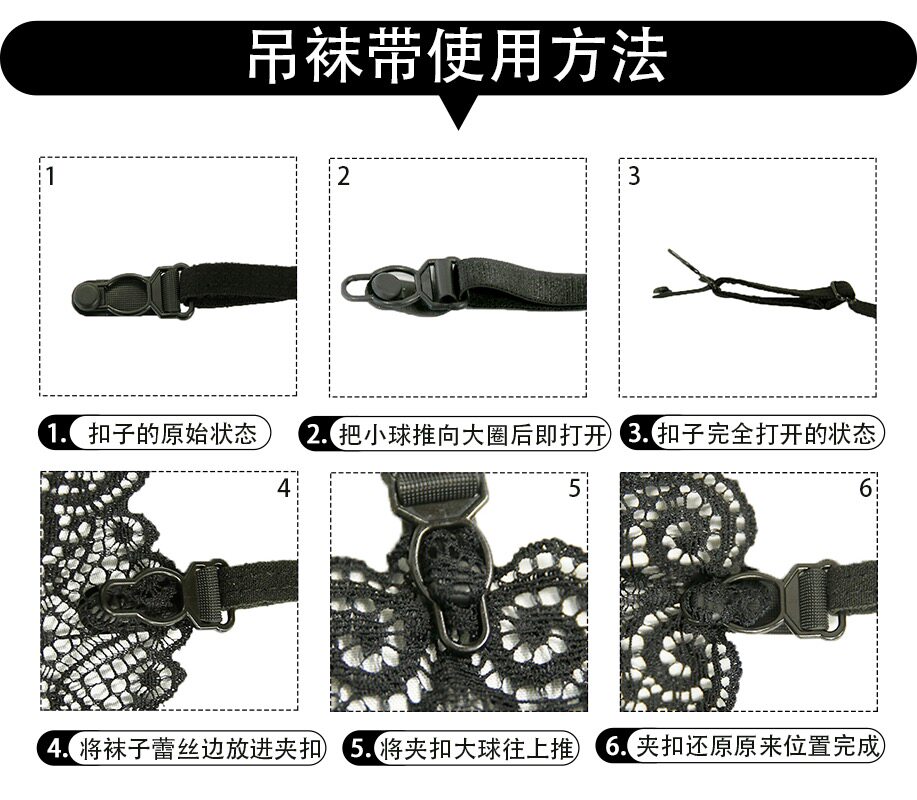 吊袜带使用方法

1

2

3

1. 扣子的原始状态

2. 把小球推向大圈后即打开

3. 扣子完全打开的状态

4

5

6

4. 将袜子蕾丝边放进夹扣

5. 将夹扣大球往上推

6. 夹扣还原原来位置完成