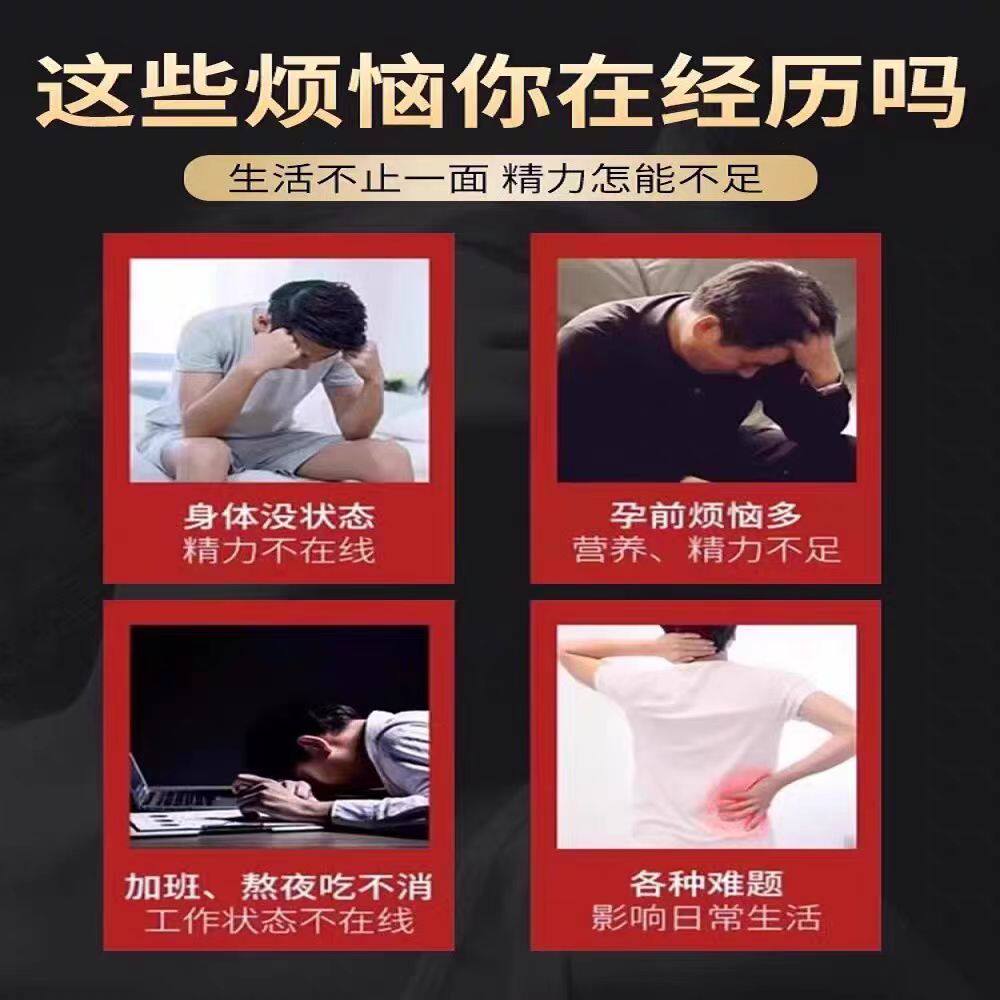 这些烦恼你在经历吗

生活不止一面 精力怎能不足

身体没状态
精力不在线

孕前烦恼多
营养、精力不足

加班、熬夜吃不消
工作状态不在线

各种难题
影响日常生活