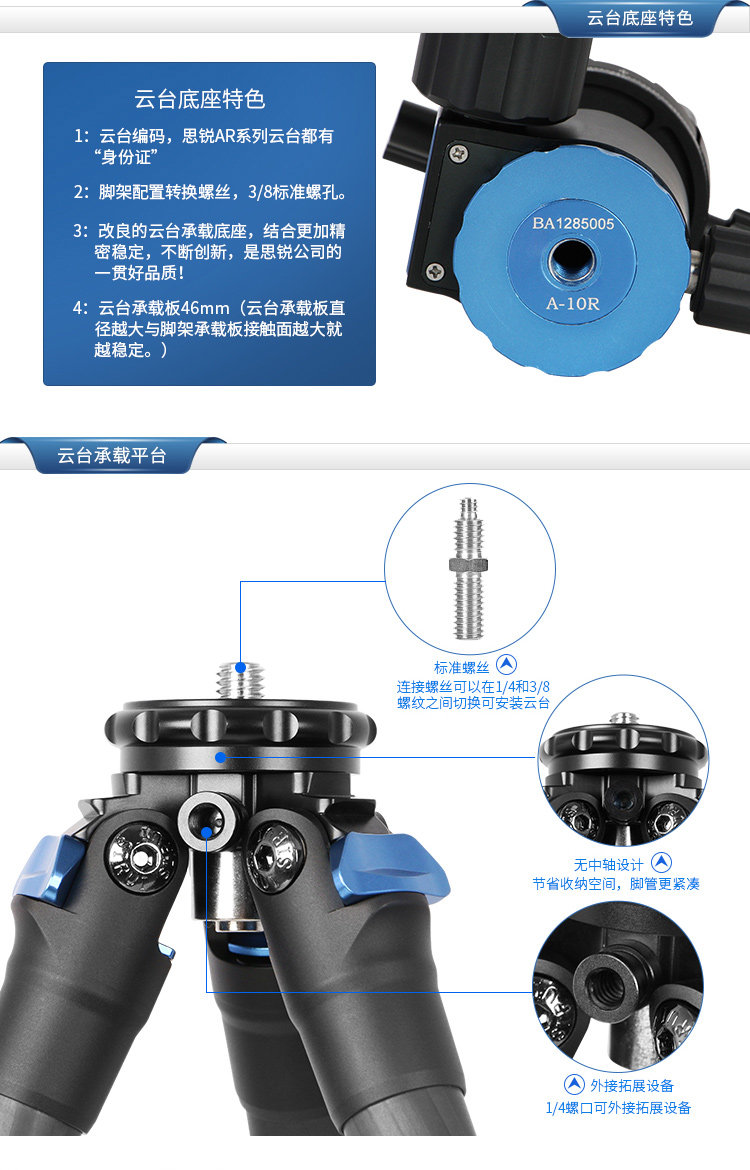 云台底座特色

云台底座特色

1：云台编码，思锐AR系列云台都有“身份证”

2：脚架配置转换螺丝，3/8标准螺孔。

3：改良的云台承载底座，结合更加精密稳定，不断创新，是思锐公司的一贯好品质！

4：云台承载板46mm（云台承载板直径越大与脚架承载板接触面越大就越稳定。）

BA1285005

A-10R

云台承载平台

标准螺丝
连接螺丝可以在1/4和3/8螺纹之间切换可安装云台

无中轴设计
节省收纳空间，脚管更紧凑

外接拓展设备
1/4螺口可外接拓展设备