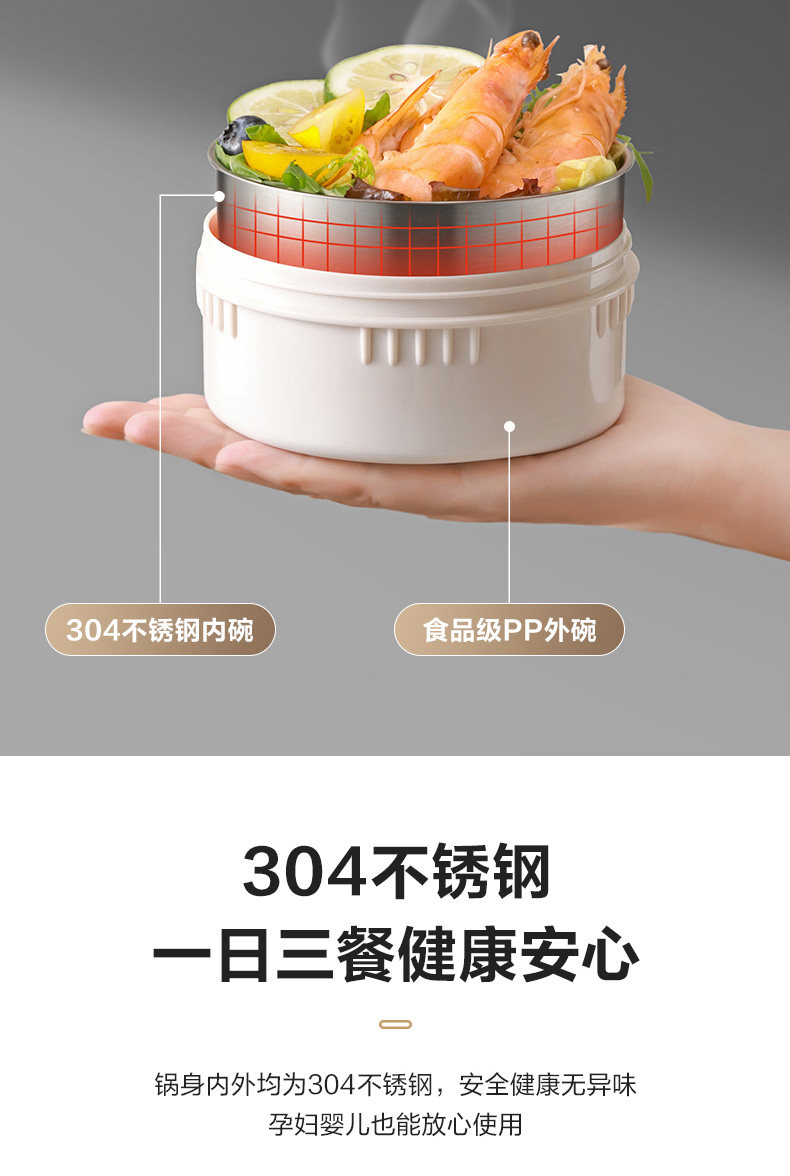 304不锈钢内碗

食品级PP外碗

304不锈钢
一日三餐健康安心

锅身内外均为304不锈钢，安全健康无异味
孕妇婴儿也能放心使用