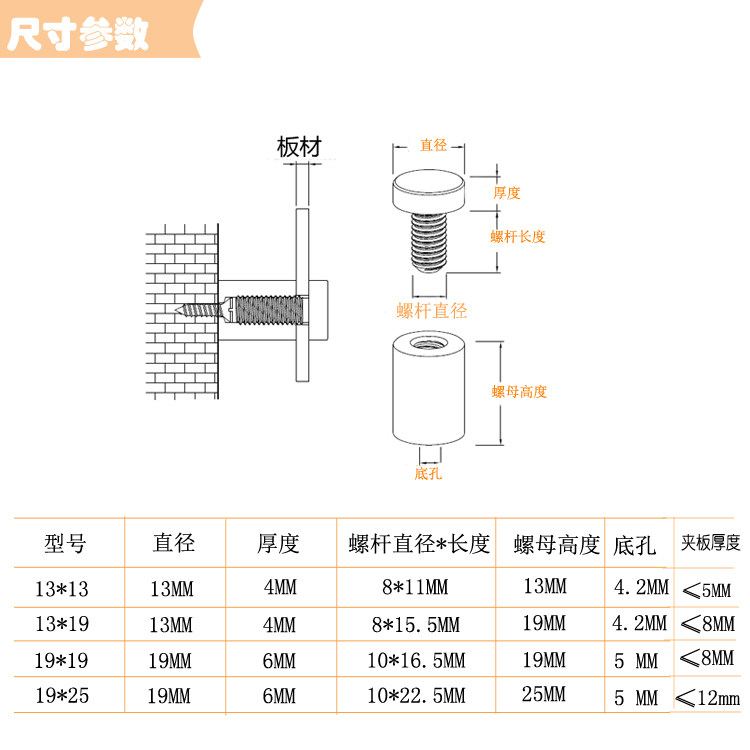 尺寸参数

板材

直径

厚度

螺杆长度

螺杆直径

螺母高度

底孔

| 型号 | 直径 | 厚度 | 螺杆直径*长度 | 螺母高度 | 底孔 | 夹板厚度 |
|---|---|---|---|---|---|---|
| 13*13 | 13MM | 4MM | 8*11MM | 13MM | 4.2MM | ≤5MM |
| 13*19 | 13MM | 4MM | 8*15.5MM | 19MM | 4.2MM | ≤8MM |
| 19*19 | 19MM | 6MM | 10*16.5MM | 19MM | 5 MM | ≤8MM |
| 19*25 | 19MM | 6MM | 10*22.5MM | 25MM | 5 MM | ≤12mm |