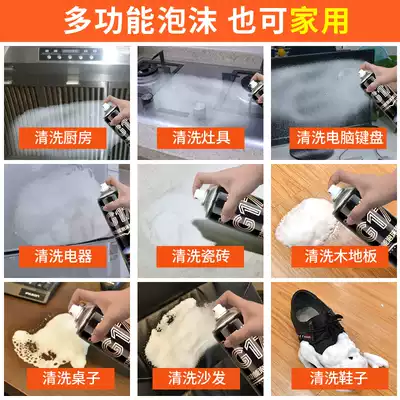 多功能泡沫 也可家用

清洗厨房

清洗灶具

清洗电脑键盘

清洗电器

清洗瓷砖

清洗木地板

清洗桌子

清洗沙发

清洗鞋子