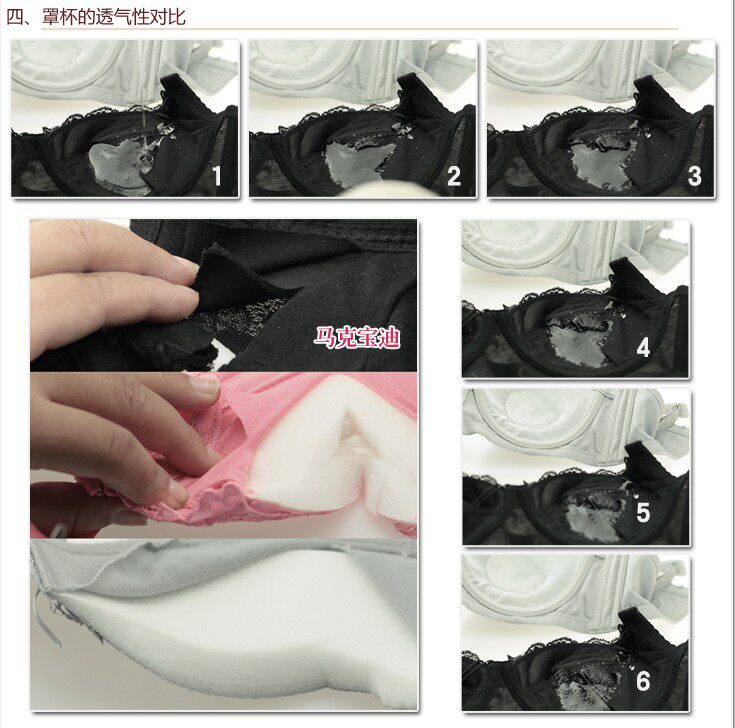 四、罩杯的透气性对比

1

2

3

马克宝迪

4

5

6