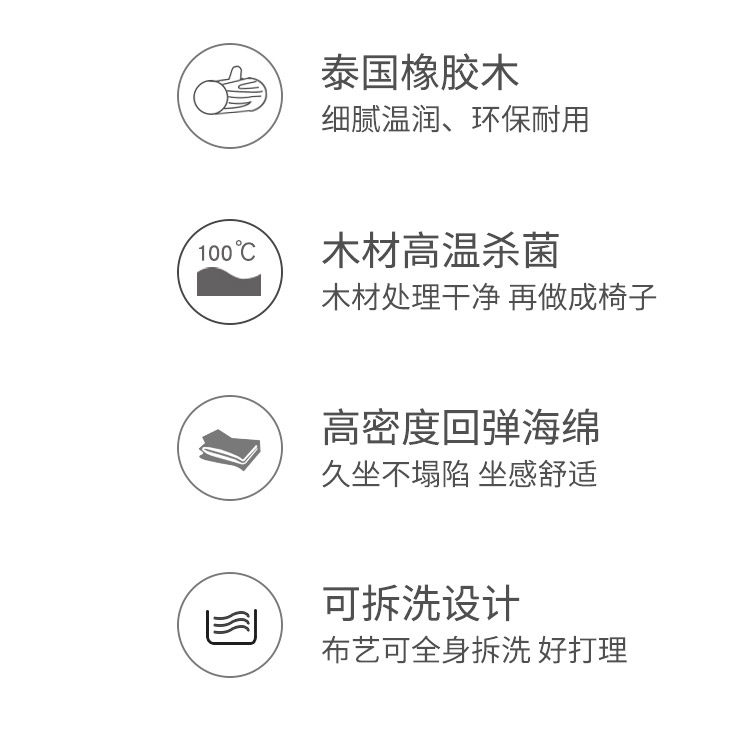 泰国橡胶木
细腻温润、环保耐用

100℃

木材高温杀菌
木材处理干净 再做成椅子

高密度回弹海绵
久坐不塌陷 坐感舒适

可拆洗设计
布艺可全身拆洗 好打理