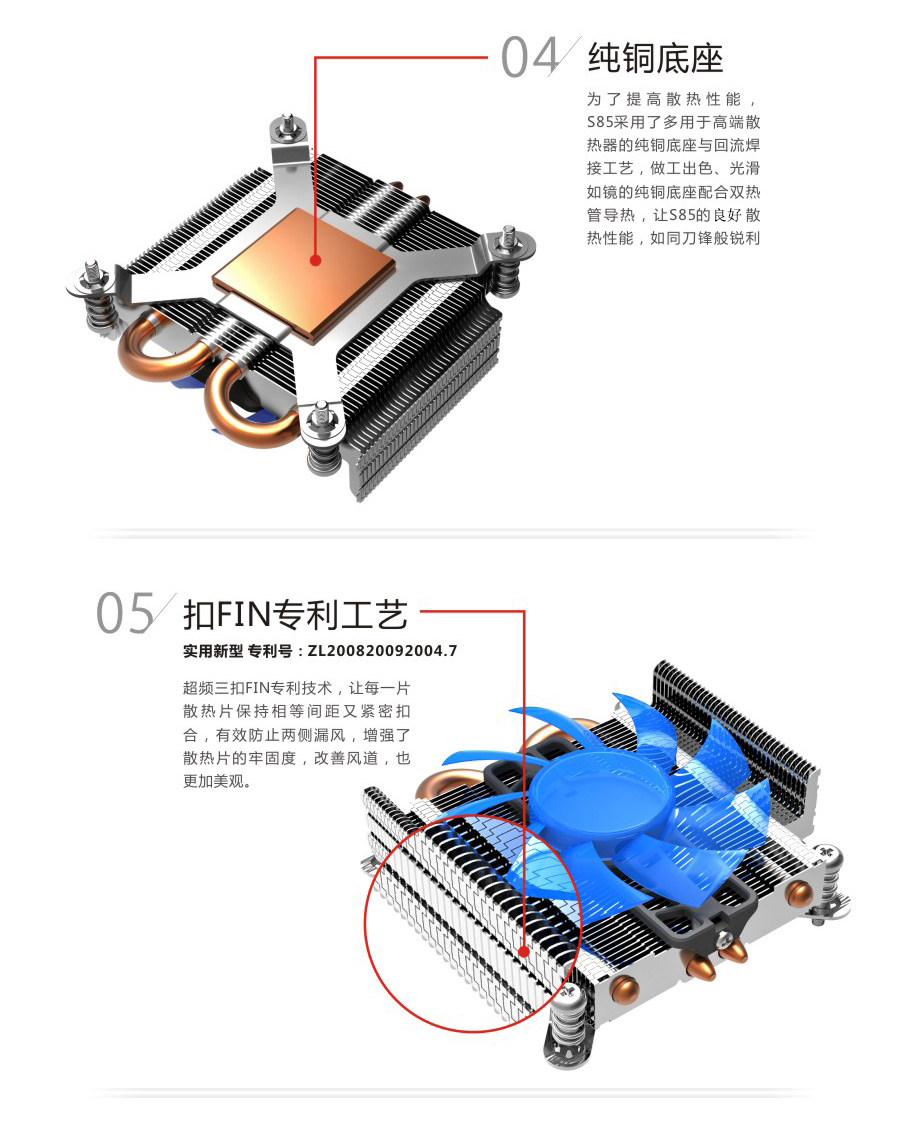 04 纯铜底座

为了提高散热性能，S85采用了多用于高端散热器的纯铜底座与回流焊接工艺，做工出色、光滑如镜的纯铜底座配合双热管导热，让S85的良好散热性能，如同刀锋般锐利

05 扣FIN专利工艺

实用新型 专利号：ZL200820092004.7

超频三扣FIN专利技术，让每一片散热片保持相等间距又紧密扣合，有效防止两侧漏风，增强了散热片的牢固度，改善风道，也更加美观。