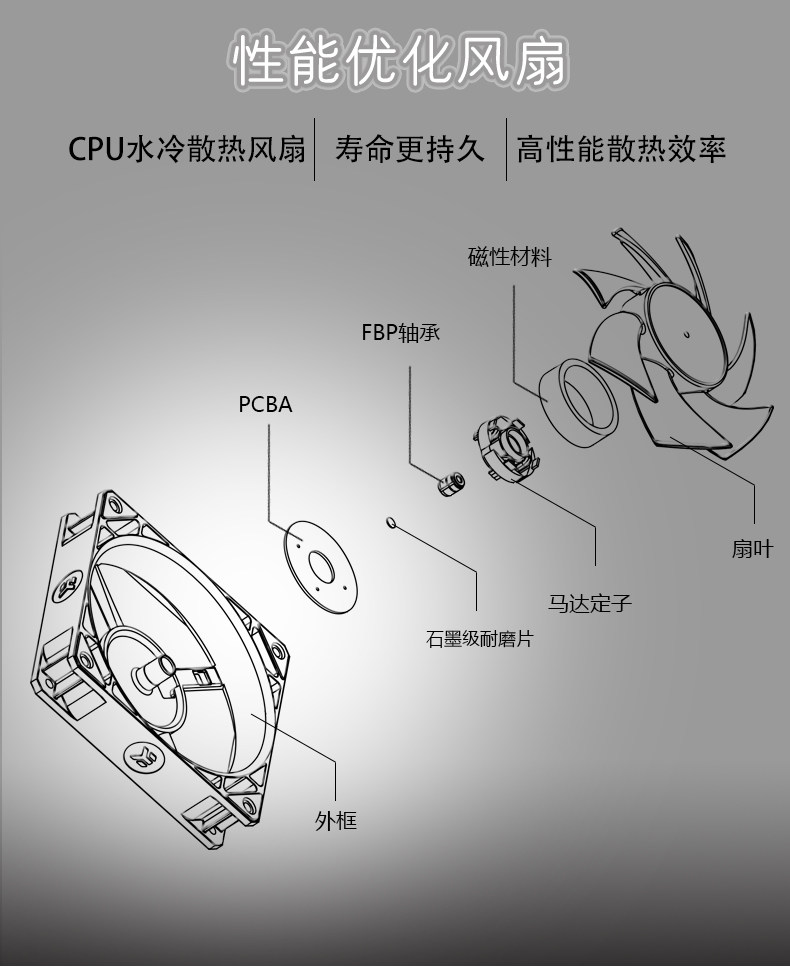 性能优化风扇

CPU水冷散热风扇 | 寿命更持久 | 高性能散热效率

磁性材料

FBP轴承

PCBA

扇叶

马达定子

石墨级耐磨片

外框