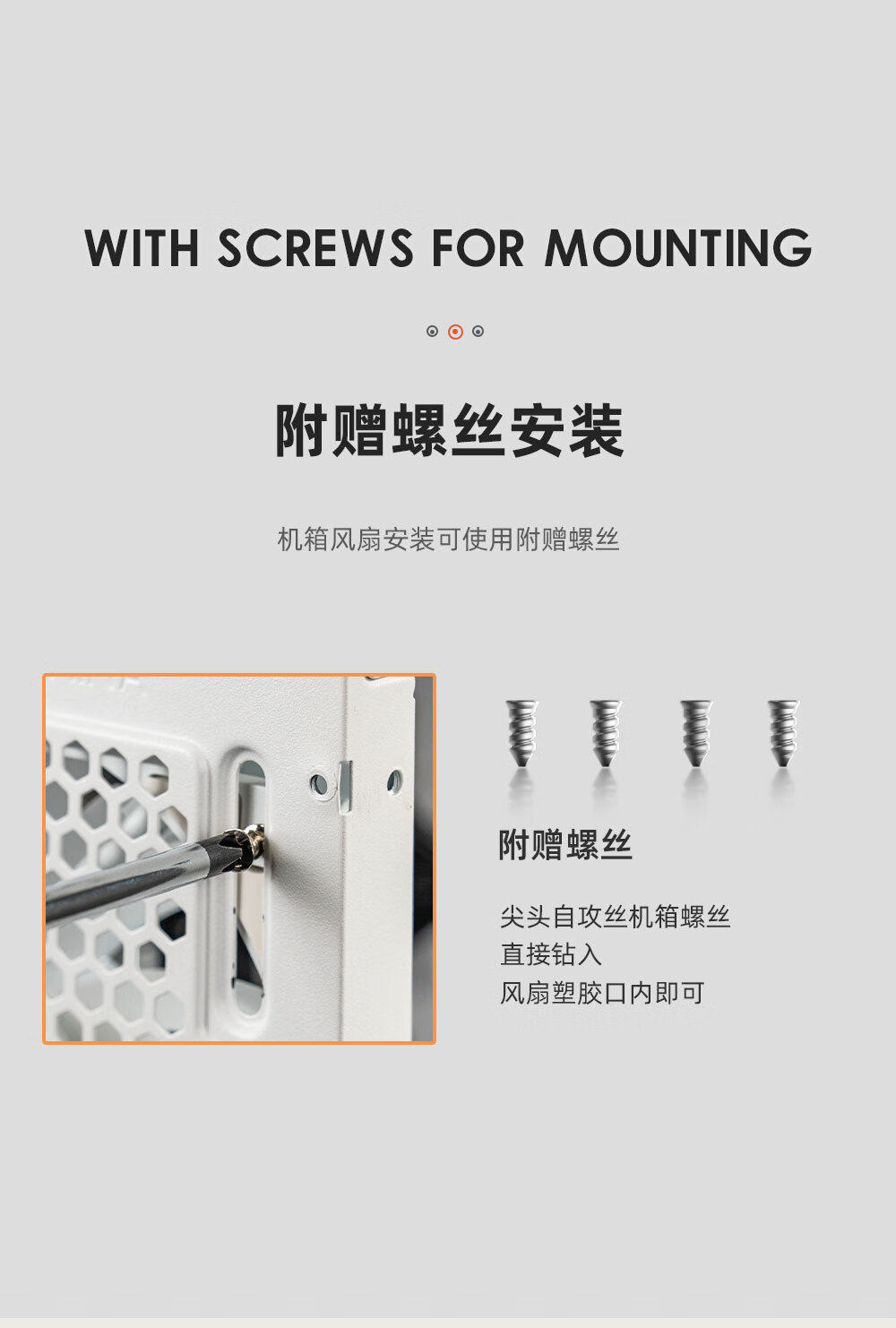 WITH SCREWS FOR MOUNTING

附赠螺丝安装

机箱风扇安装可使用附赠螺丝

附赠螺丝

尖头自攻丝机箱螺丝
直接钻入
风扇塑胶口内即可