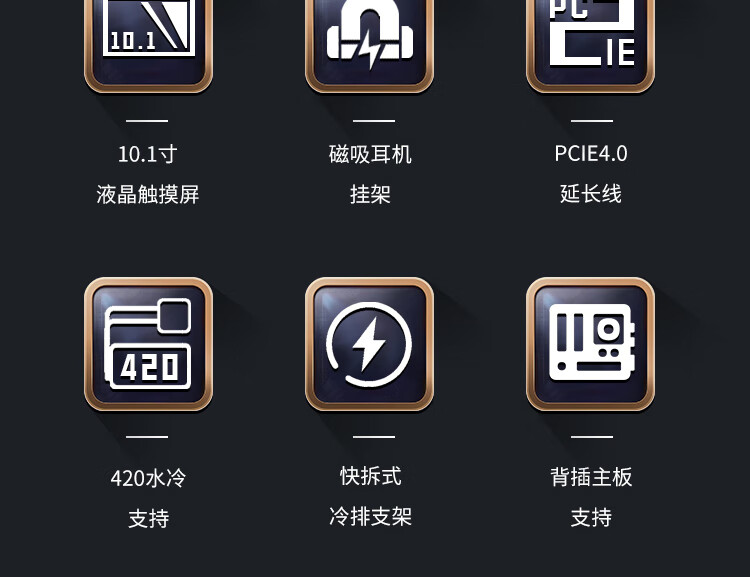 10.1

10.1寸
液晶触摸屏

磁吸耳机
挂架

PC
IE

PCIE4.0
延长线

420

420水冷
支持

快拆式
冷排支架

背插主板
支持