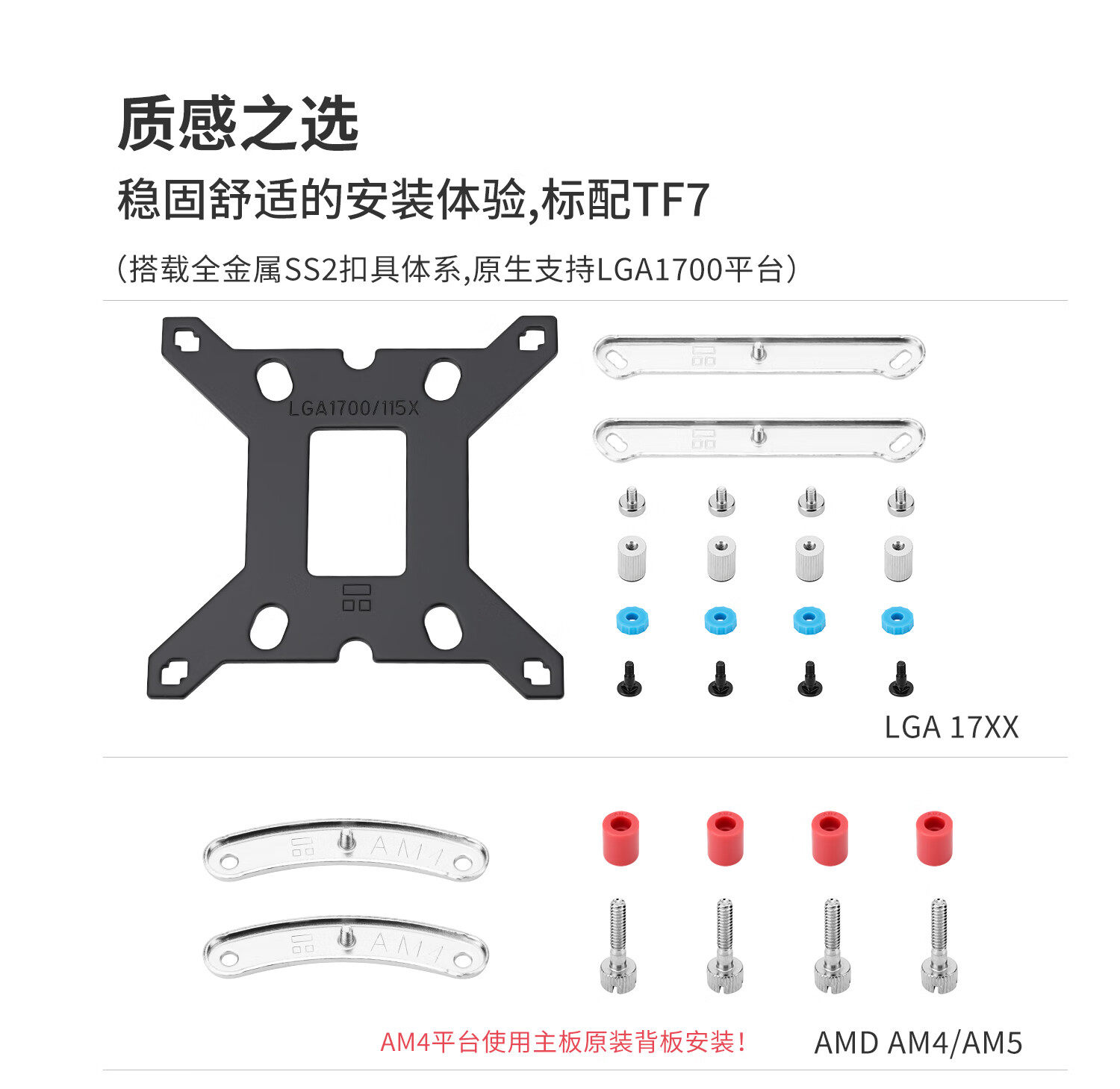 质感之选

稳固舒适的安装体验,标配TF7

(搭载全金属SS2扣具体系,原生支持LGA1700平台)

LGA1700/115X

LGA 17XX

AM4

AM4

AM4平台使用主板原装背板安装!

AMD AM4/AM5