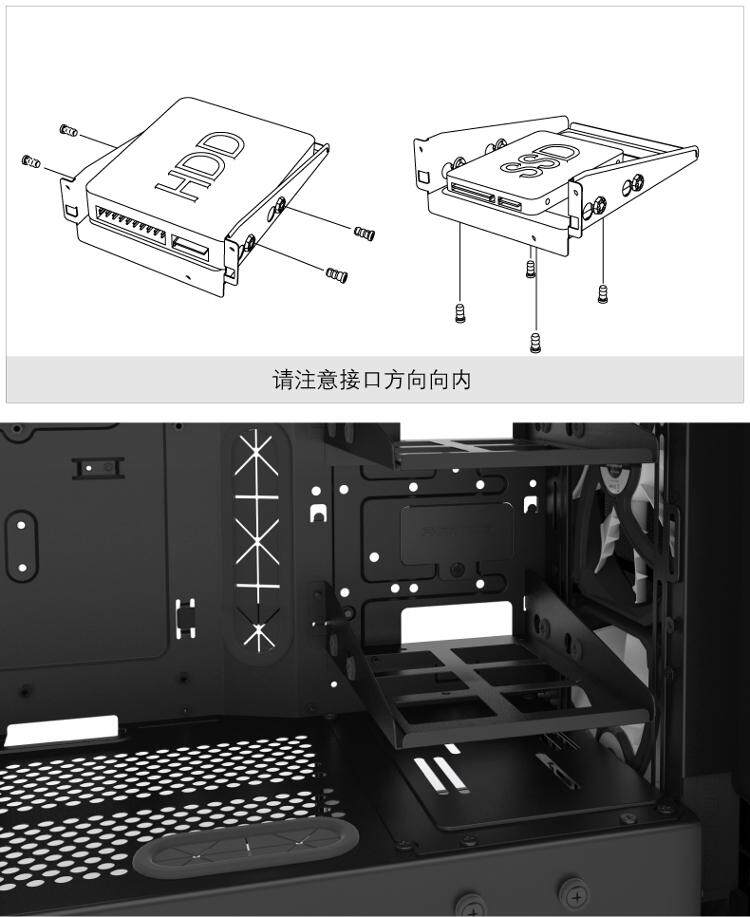 HDD

SSD

请注意接口方向向内