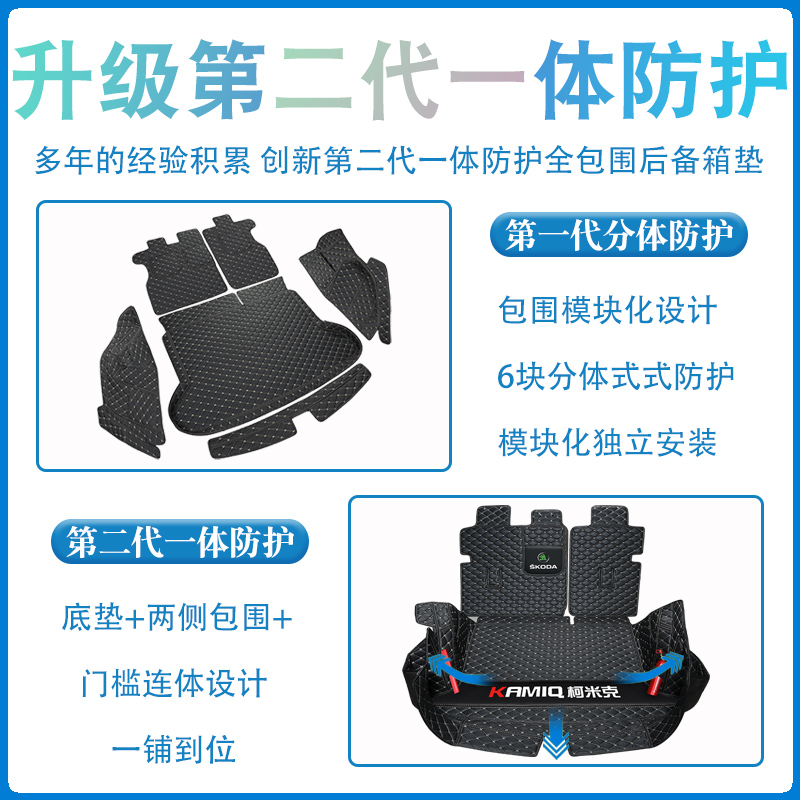 升级第二代一体防护

多年的经验积累 创新第二代一体防护全包围后备箱垫

第一代分体防护

包围模块化设计

6块分体式式防护

模块化独立安装

第二代一体防护

底垫+两侧包围+

门槛连体设计

一铺到位

ŠKODA

KAMIQ 柯米克