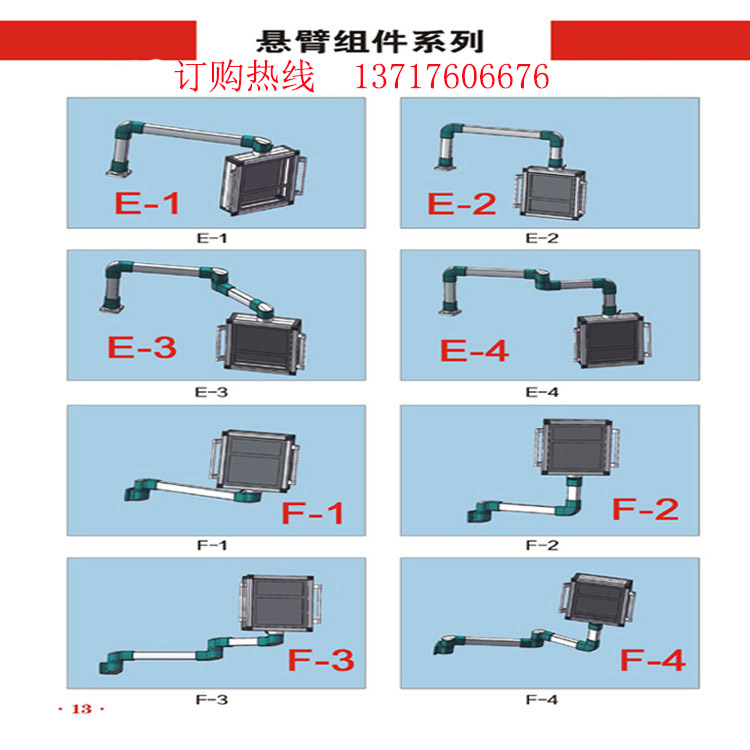 悬臂组件系列

订购热线 13717606676

E-1

E-1

E-2

E-2

E-3

E-3

E-4

E-4

F-1

F-1

F-2

F-2

F-3

F-3

F-4

F-4

· 13 ·