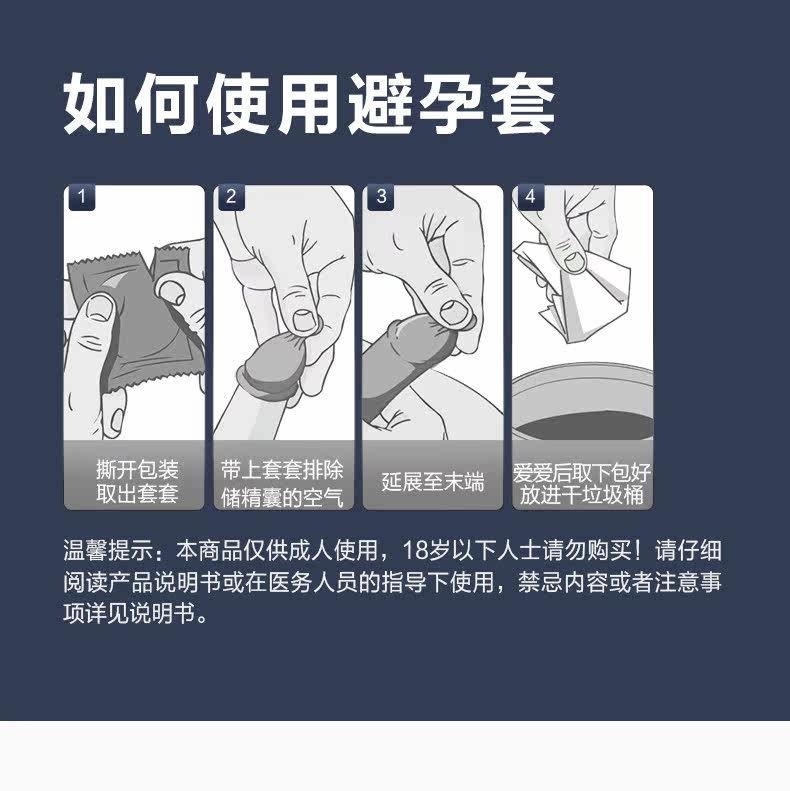 如何使用避孕套

1
撕开包装
取出套套

2
带上套套排除
储精囊的空气

3
延展至末端

4
爱爱后取下包好
放进干垃圾桶

温馨提示：本商品仅供成人使用，18岁以下人士请勿购买！请仔细阅读产品说明书或在医务人员的指导下使用，禁忌内容或者注意事项详见说明书。