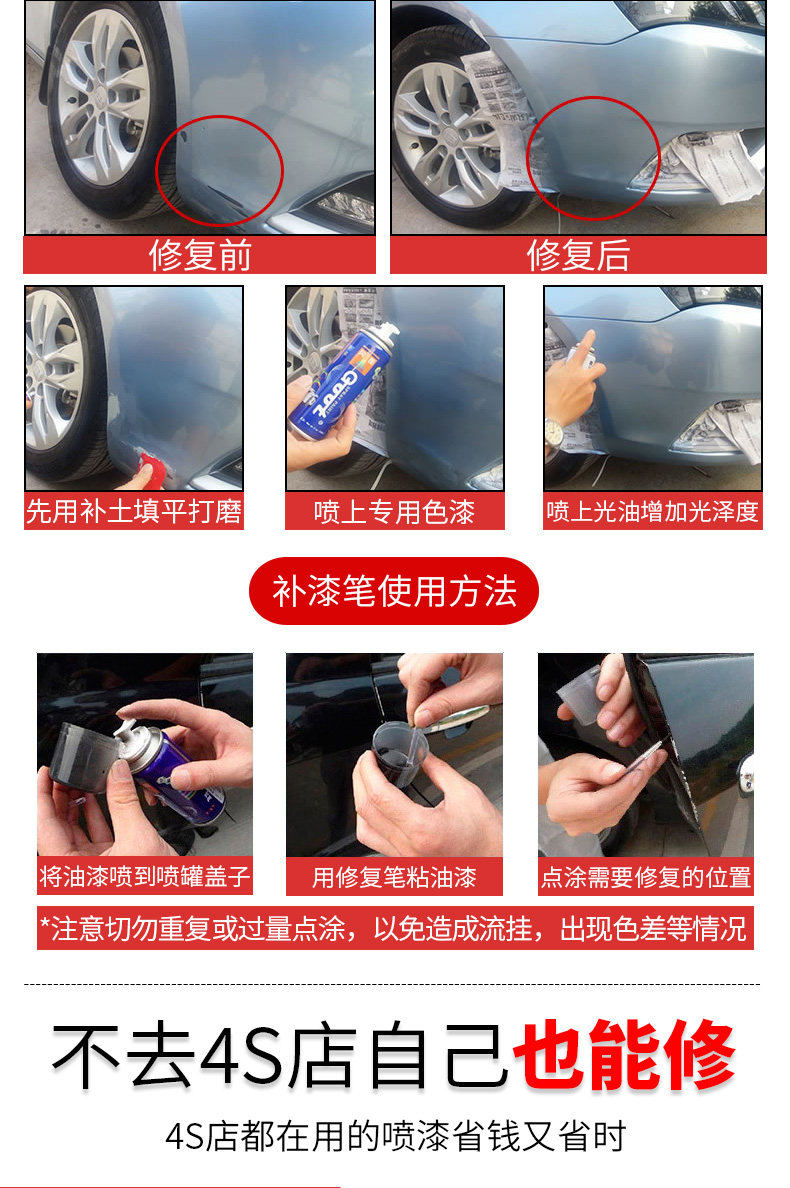 修复前

修复后

先用补土填平打磨

喷上专用色漆

喷上光油增加光泽度

补漆笔使用方法

将油漆喷到喷罐盖子

用修复笔粘油漆

点涂需要修复的位置

*注意切勿重复或过量点涂，以免造成流挂，出现色差等情况

不去4S店自己也能修

4S店都在用的喷漆省钱又省时