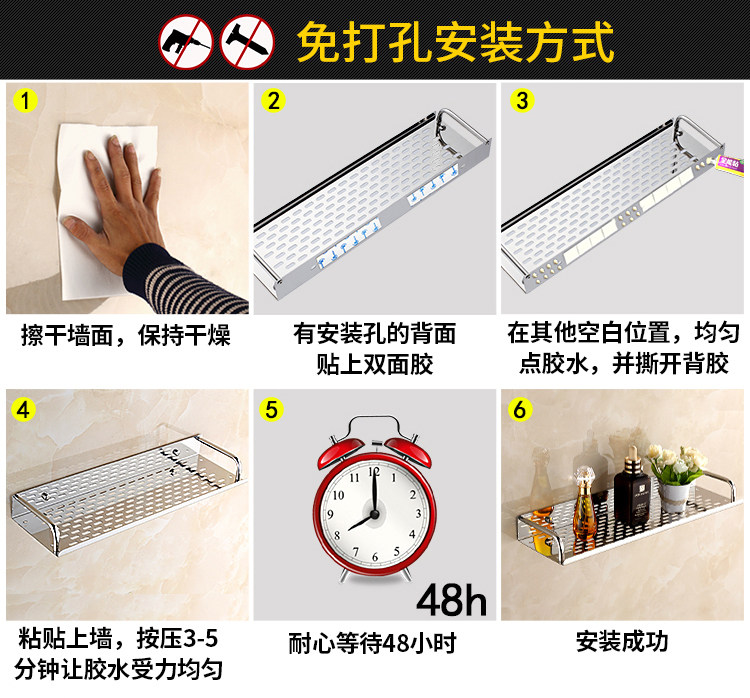 免打孔安装方式

1

擦干墙面，保持干燥

2

有安装孔的背面贴上双面胶

3

在其他空白位置，均匀点胶水，并撕开背胶

4

粘贴上墙，按压3-5分钟让胶水受力均匀

5

12 1 2 3 4 5 6 7 8 9 10 11

48h

耐心等待48小时

6

安装成功