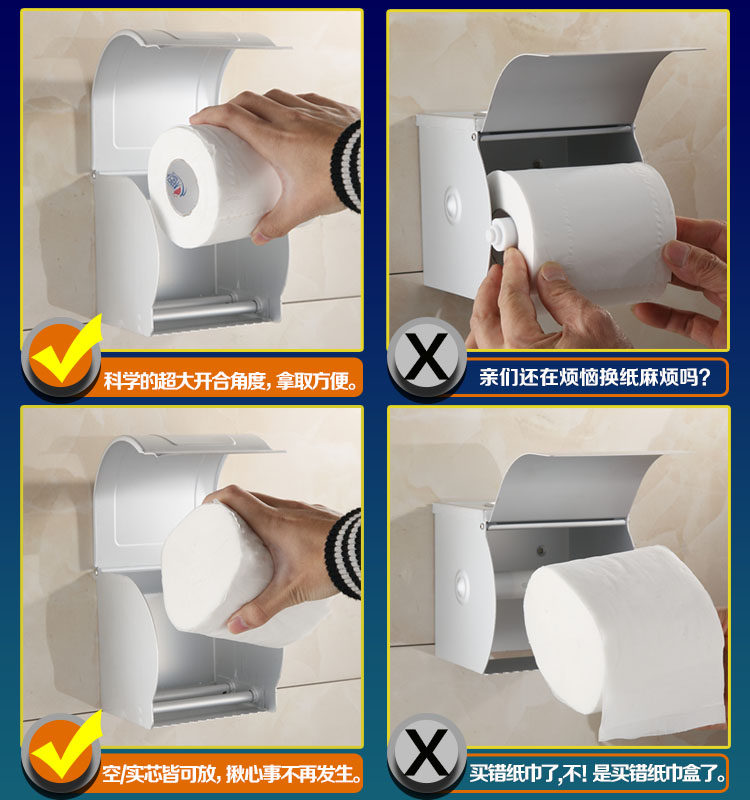 科学的超大开合角度，拿取方便。

X
亲们还在烦恼换纸麻烦吗？

空/实芯皆可放，揪心事不再发生。

X
买错纸巾了，不！是买错纸巾盒了。