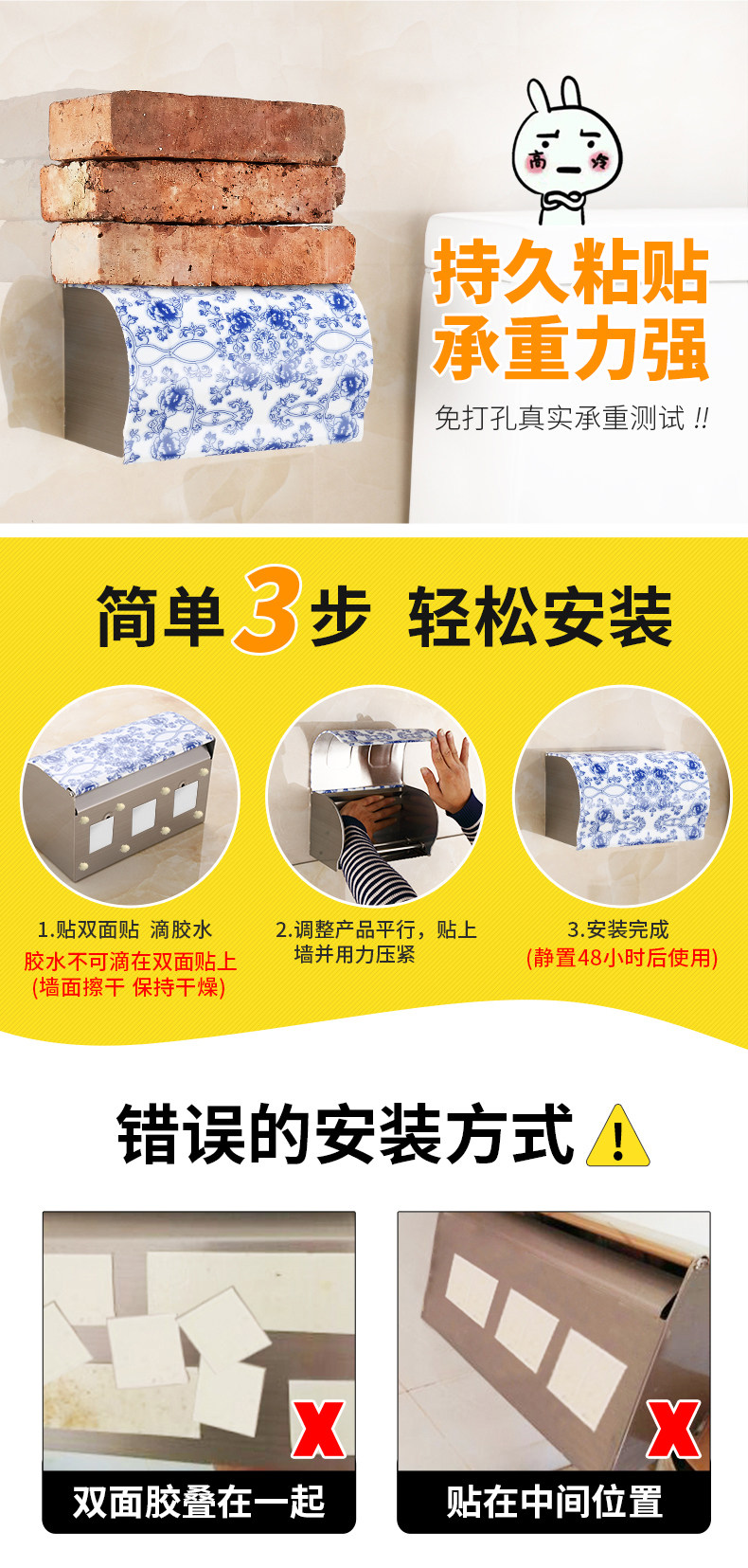 高 冷

持久粘贴
承重力强

免打孔真实承重测试 !!

简单3步 轻松安装

1.贴双面贴 滴胶水
胶水不可滴在双面贴上
(墙面擦干 保持干燥)

2.调整产品平行，贴上墙并用力压紧

3.安装完成
(静置48小时后使用)

错误的安装方式 !

X
双面胶叠在一起

X
贴在中间位置