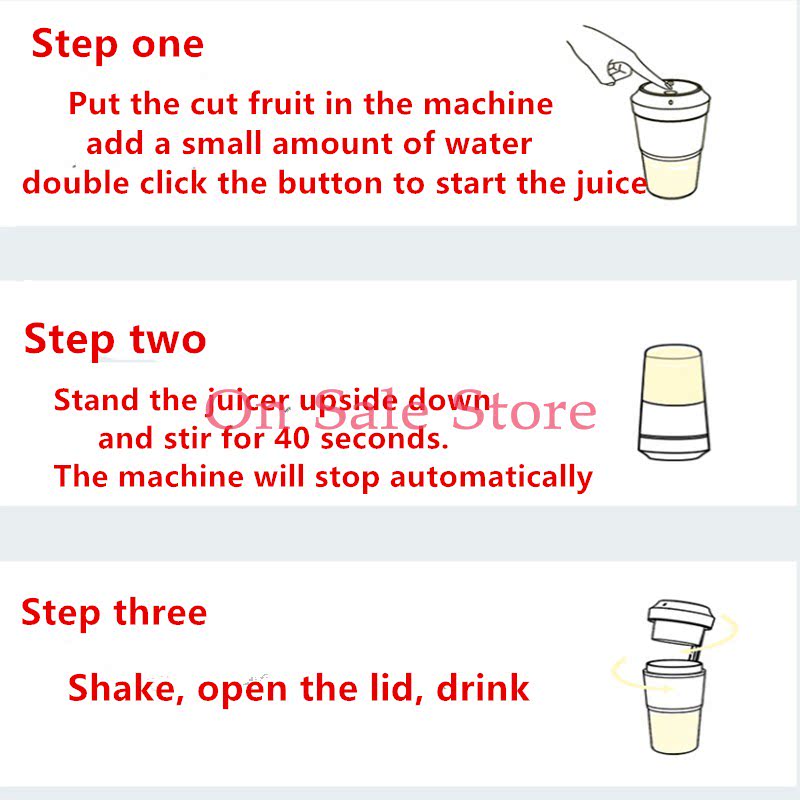 Step one

Put the cut fruit in the machine add a small amount of water double click the button to start the juice

Step two

Stand the juicer upside down and stir for 40 seconds. The machine will stop automatically

On Sale Store

Step three

Shake, open the lid, drink