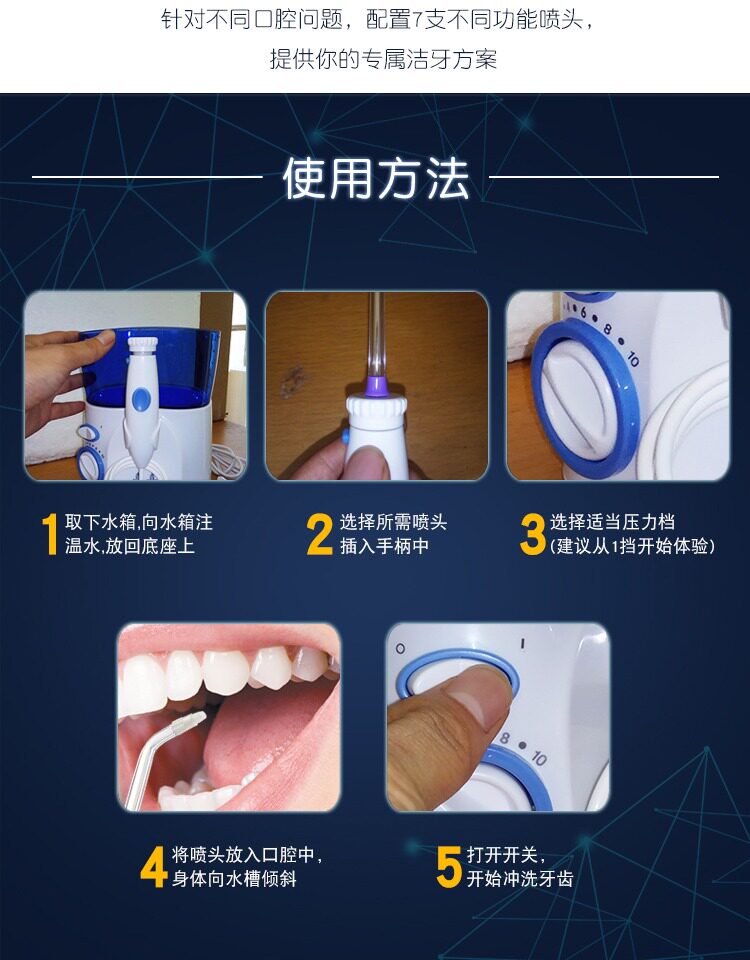 针对不同口腔问题，配置7支不同功能喷头，
提供你的专属洁牙方案

使用方法

6 8 10

1 取下水箱,向水箱注温水,放回底座上

2 选择所需喷头插入手柄中

3 选择适当压力档 (建议从1挡开始体验)

O I 8 10

4 将喷头放入口腔中，身体向水槽倾斜

5 打开开关，开始冲洗牙齿