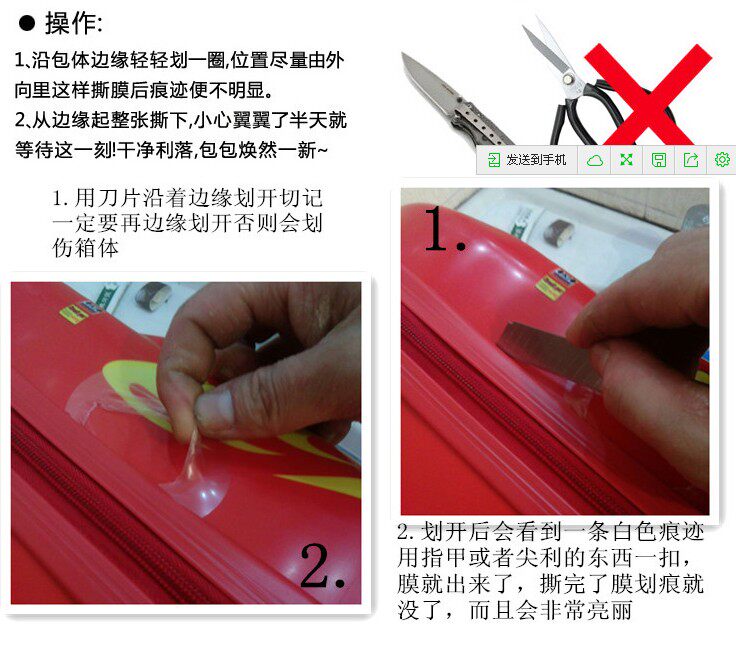 ● 操作:

1、沿包体边缘轻轻划一圈,位置尽量由外向里这样撕膜后痕迹便不明显。

2、从边缘起整张撕下,小心翼翼了半天就等待这一刻!干净利落,包包焕然一新~

发送到手机

1. 用刀片沿着边缘划开切记一定要再边缘划开否则会划伤箱体

1.

2.

2. 划开后会看到一条白色痕迹用指甲或者尖利的东西一扣，膜就出来了，撕完了膜划痕就没了，而且会非常亮丽