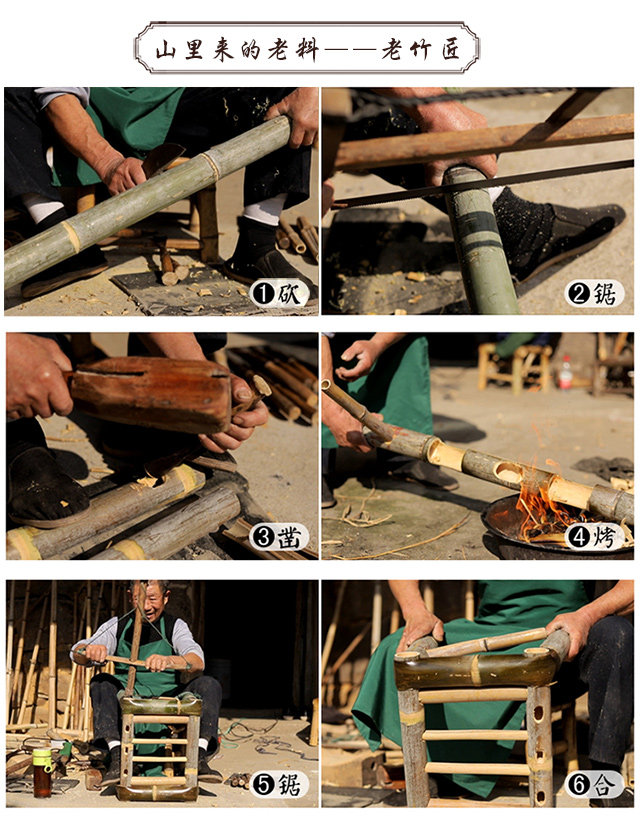 山里来的老料——老竹匠

❶砍

❷锯

❸凿

❹烤

❺锯

❻合