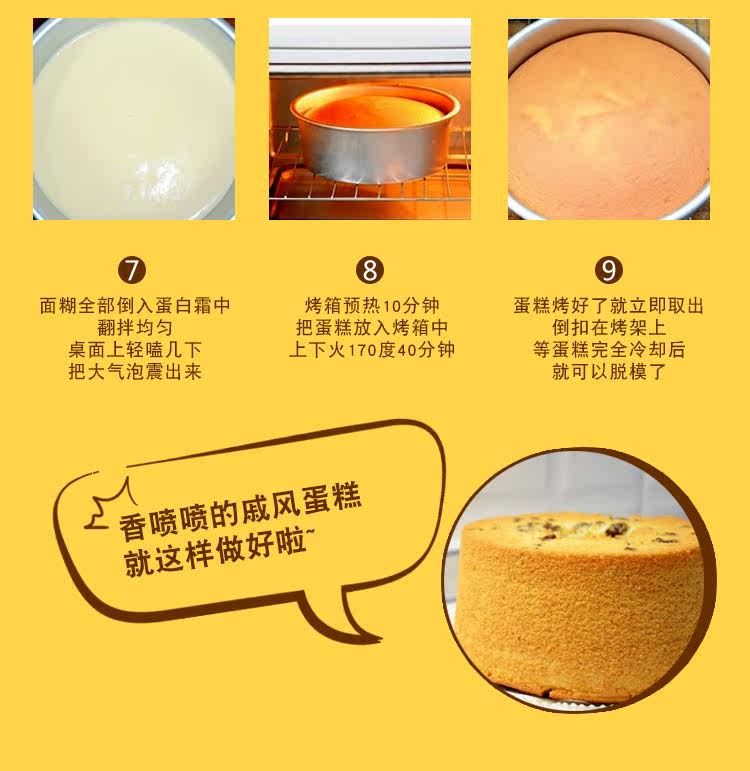 7
面糊全部倒入蛋白霜中
翻拌均匀
桌面上轻嗑几下
把大气泡震出来

8
烤箱预热10分钟
把蛋糕放入烤箱中
上下火170度40分钟

9
蛋糕烤好了就立即取出
倒扣在烤架上
等蛋糕完全冷却后
就可以脱模了

香喷喷的戚风蛋糕
就这样做好啦~