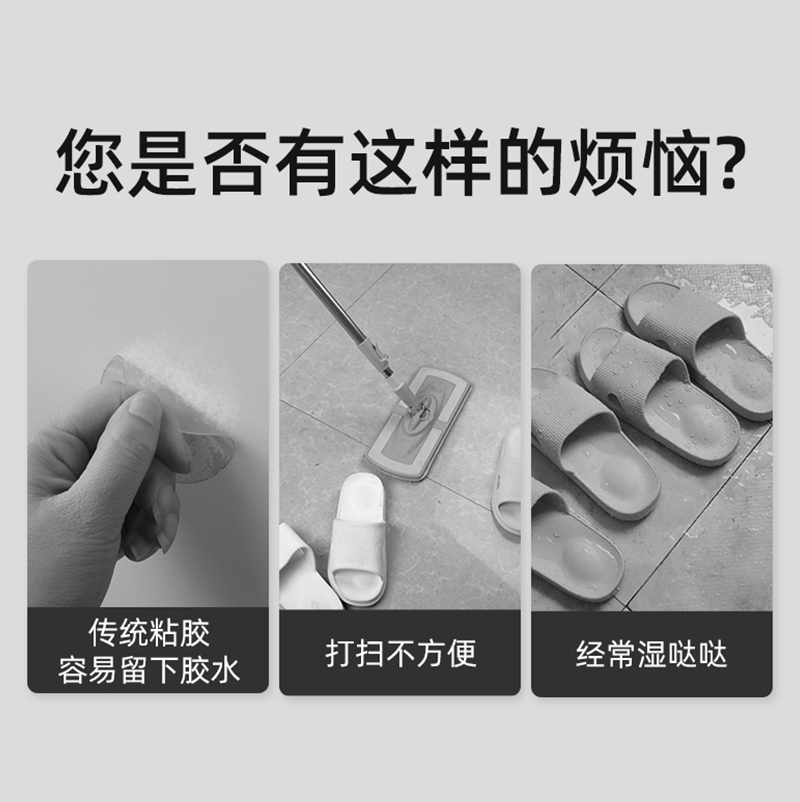 您是否有这样的烦恼?

传统粘胶
容易留下胶水

打扫不方便

经常湿哒哒