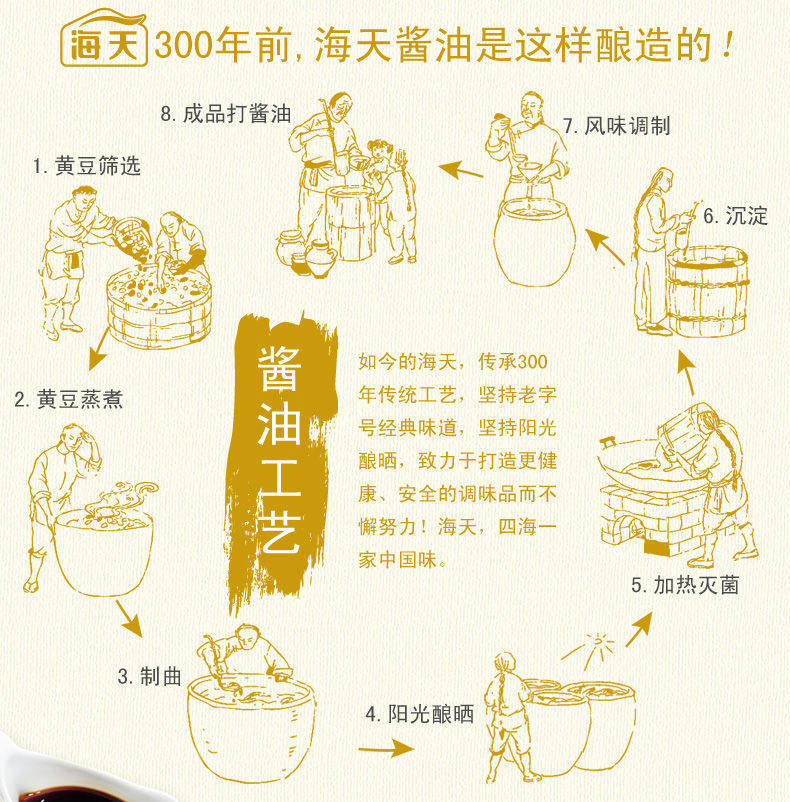 海天 300年前，海天酱油是这样酿造的！

1. 黄豆筛选

2. 黄豆蒸煮

3. 制曲

4. 阳光酿晒

5. 加热灭菌

6. 沉淀

7. 风味调制

8. 成品打酱油

酱油工艺

如今的海天，传承300年传统工艺，坚持老字号经典味道，坚持阳光酿晒，致力于打造更健康、安全的调味品而不懈努力！海天，四海一家中国味。