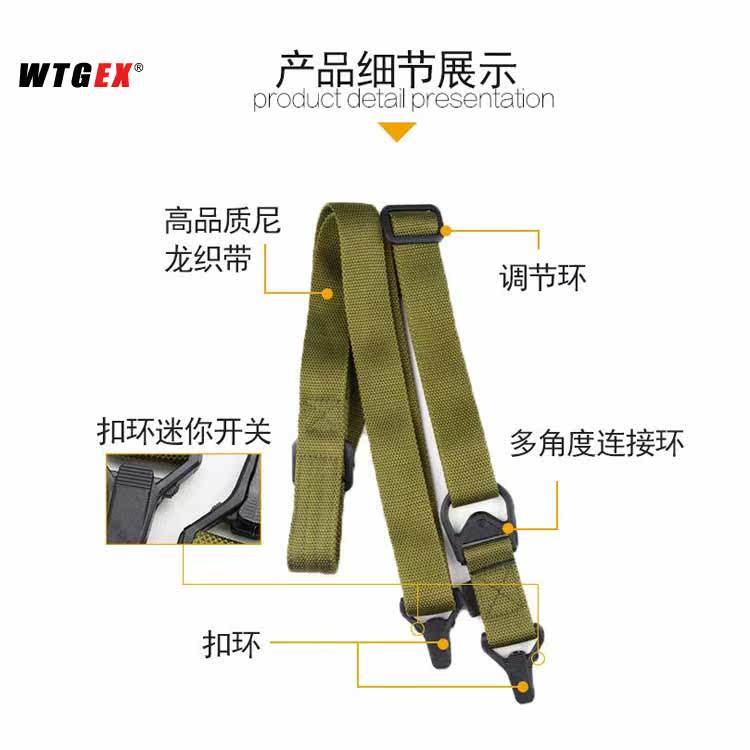 WTGEX®

产品细节展示
product detail presentation

高品质尼龙织带

调节环

扣环迷你开关

多角度连接环

扣环