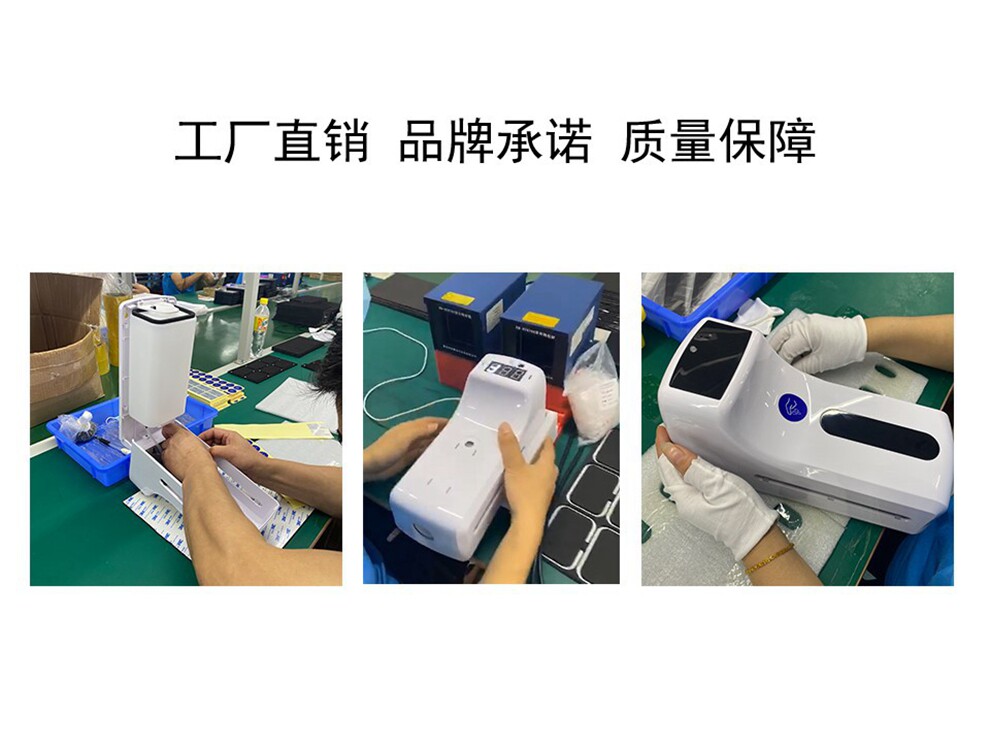 工厂直销 品牌承诺 质量保障