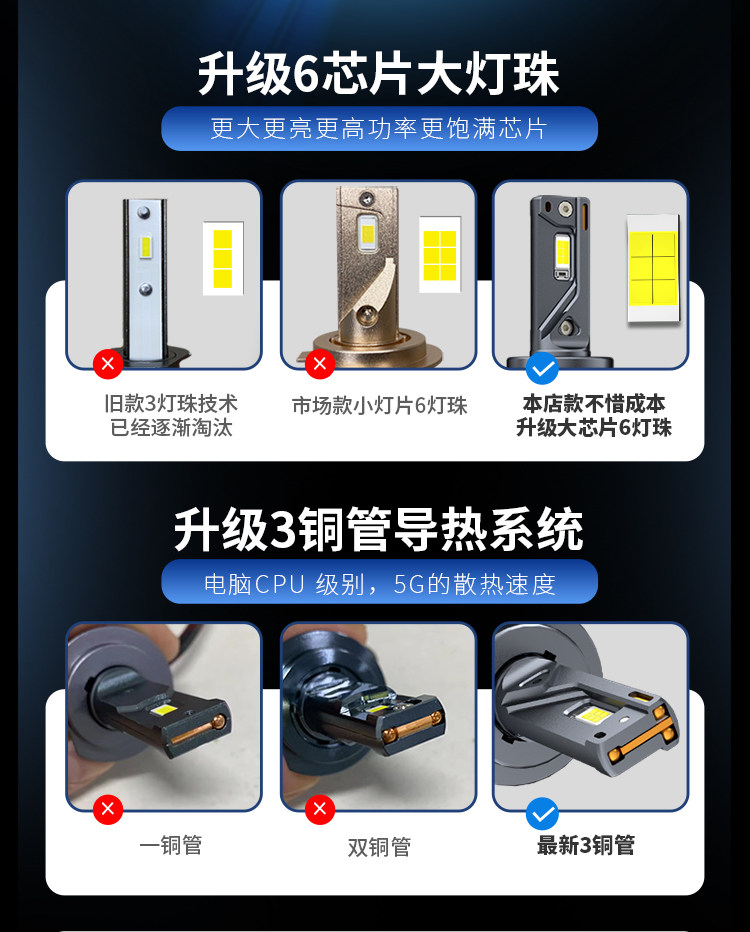 升级6芯片大灯珠

更大更亮更高功率更饱满芯片

旧款3灯珠技术
已经逐渐淘汰

市场款小灯片6灯珠

本店款不惜成本
升级大芯片6灯珠

升级3铜管导热系统

电脑CPU 级别，5G的散热速度

一铜管

双铜管

最新3铜管